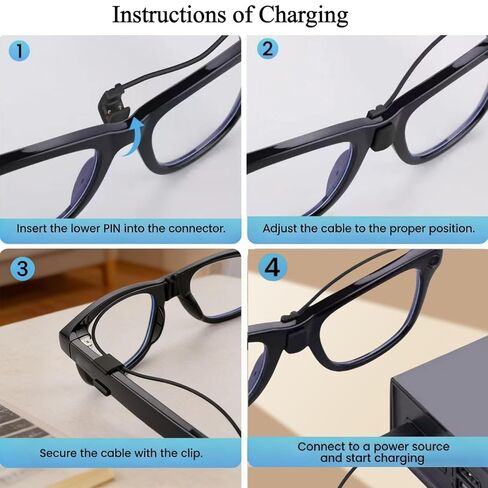 Instructions of Charging

1

Insert the lower PIN into the connector.

2

Adjust the cable to the proper position.

3

Secure the cable with the clip.

4

Connect to a power source and start charging