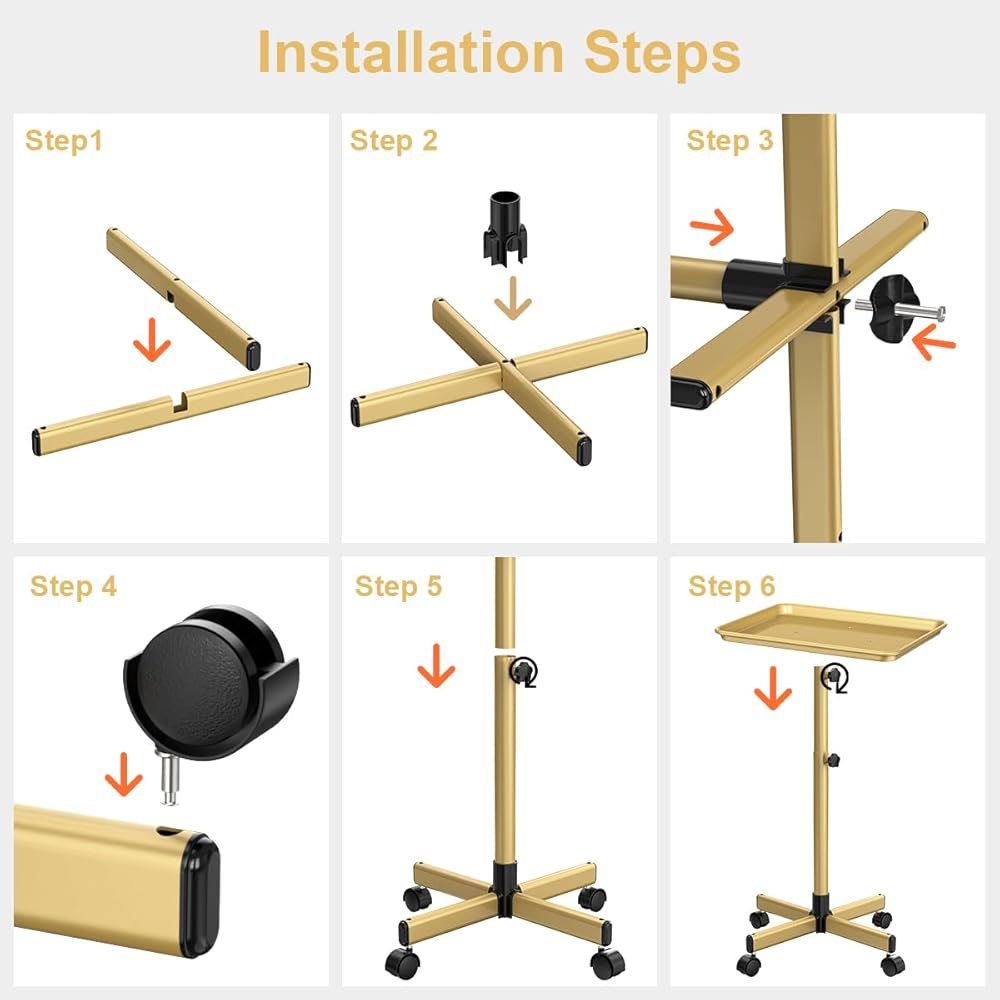 Installation Steps

Step1

Step 2

Step 3

Step 4

Step 5

Step 6