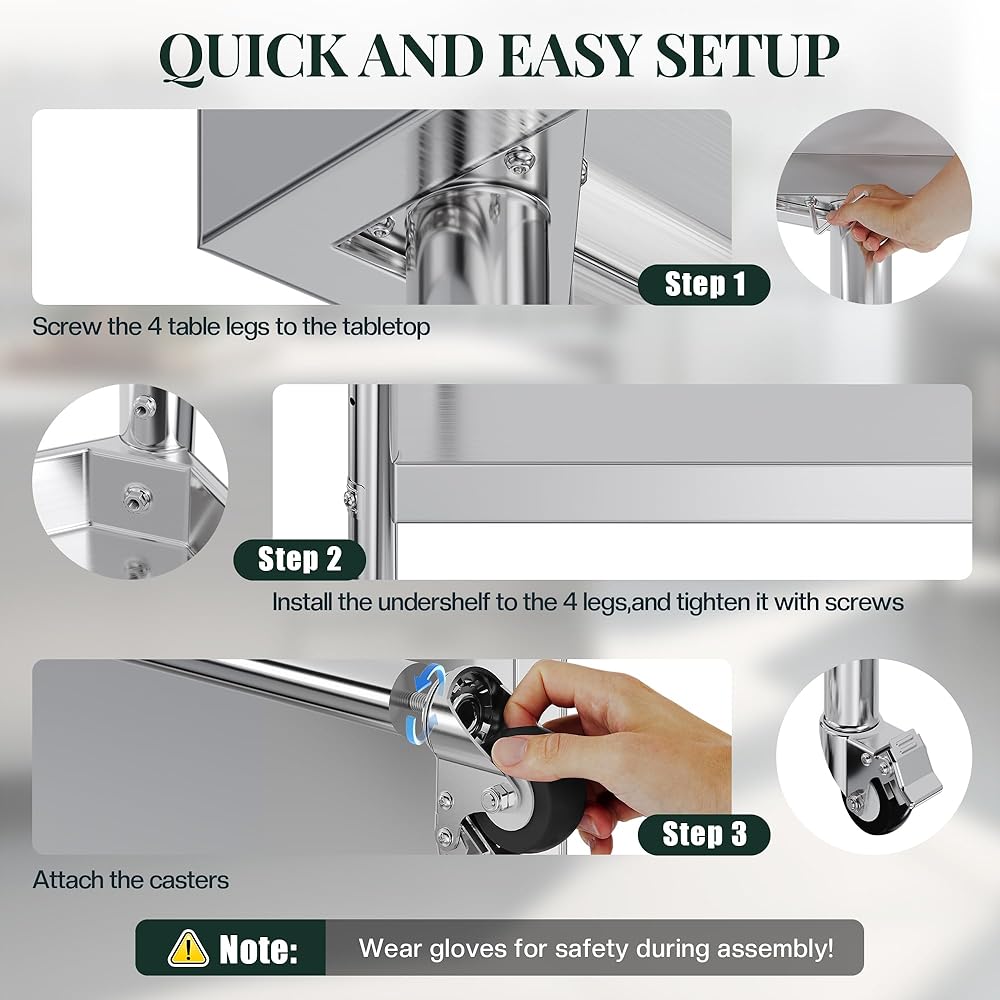 QUICK AND EASY SETUP

Step 1

Screw the 4 table legs to the tabletop

Step 2

Install the undershelf to the 4 legs,and tighten it with screws

Step 3

Attach the casters

Note: Wear gloves for safety during assembly!