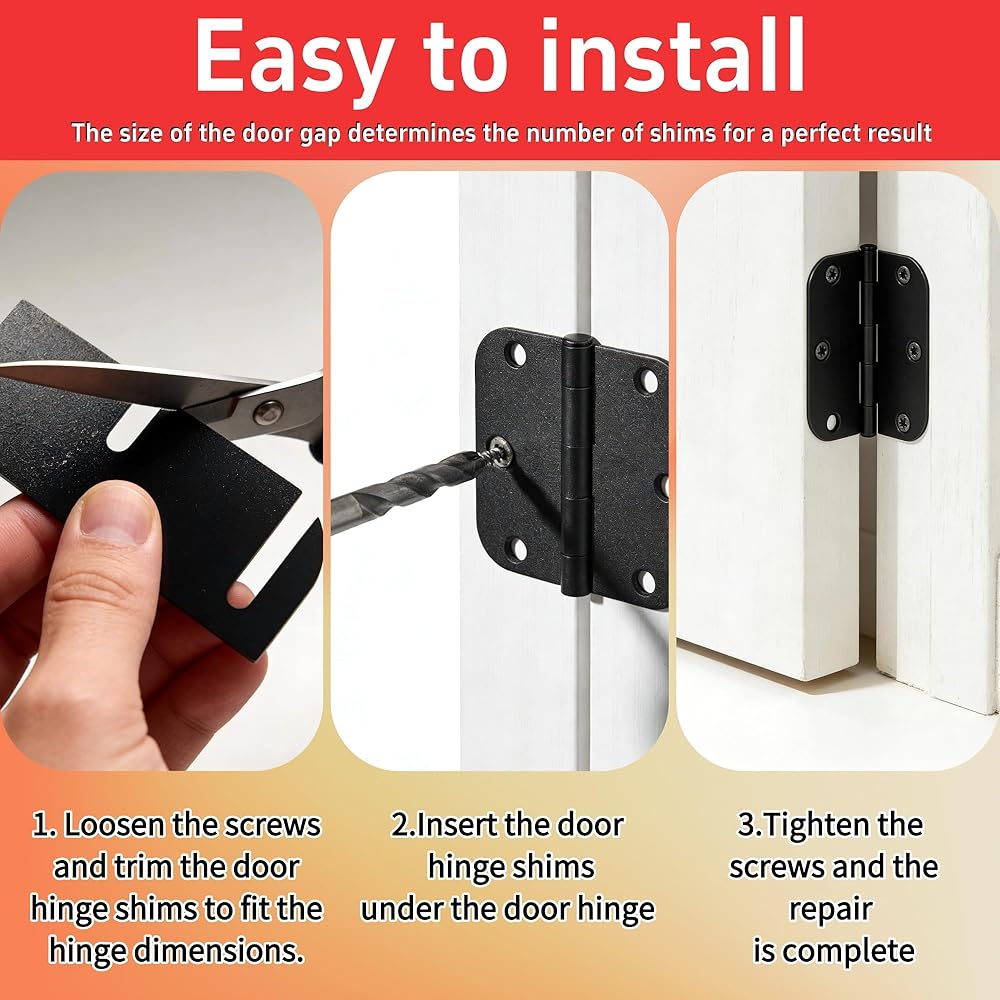 Easy to install

The size of the door gap determines the number of shims for a perfect result

1. Loosen the screws and trim the door hinge shims to fit the hinge dimensions.

2.Insert the door hinge shims under the door hinge

3.Tighten the screws and the repair is complete