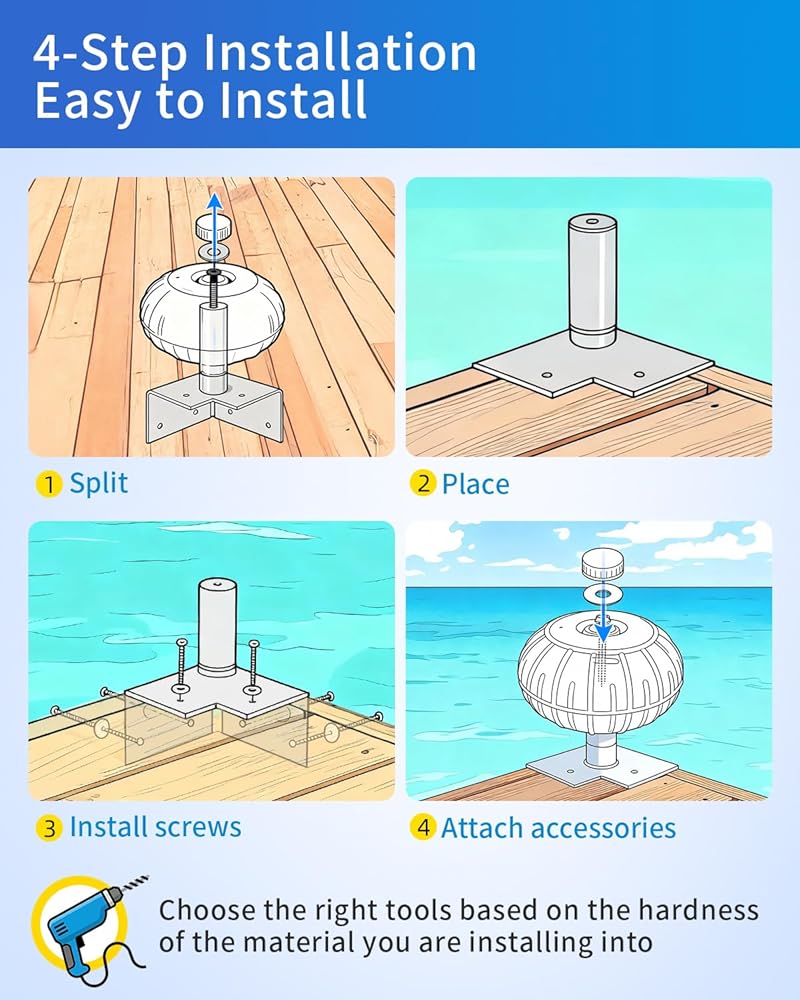 4-Step Installation
Easy to Install

1 Split

2 Place

3 Install screws

4 Attach accessories

Choose the right tools based on the hardness of the material you are installing into