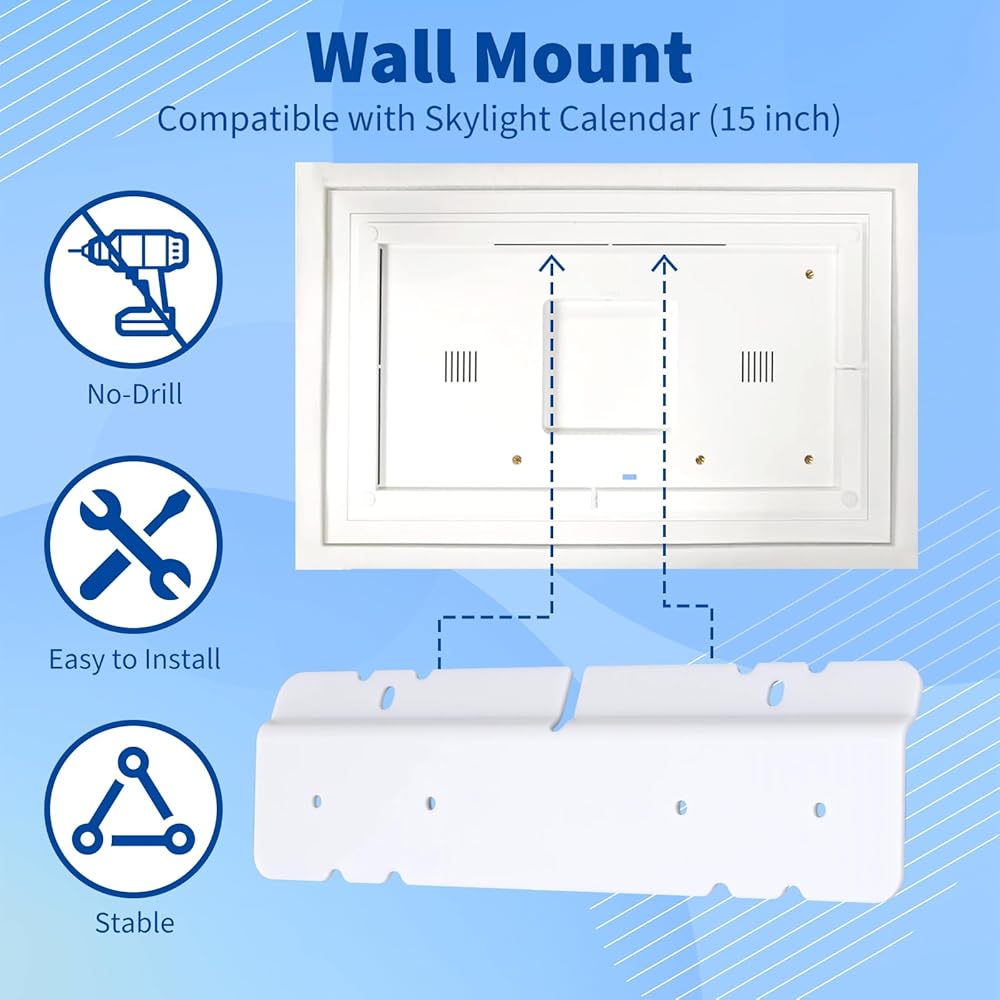 Wall Mount
Compatible with Skylight Calendar (15 inch)

No-Drill

Easy to Install

Stable