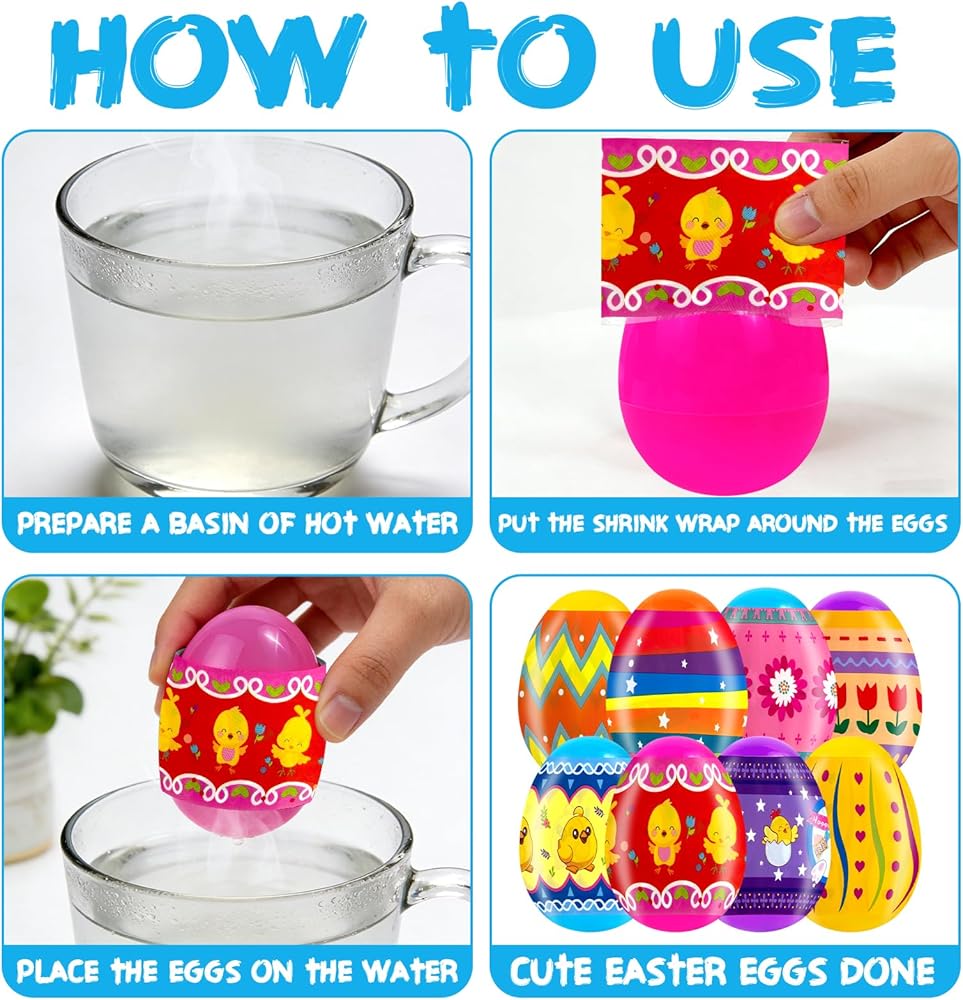 HOW TO USE

PREPARE A BASIN OF HOT WATER

PUT THE SHRINK WRAP AROUND THE EGGS

PLACE THE EGGS ON THE WATER

CUTE EASTER EGGS DONE