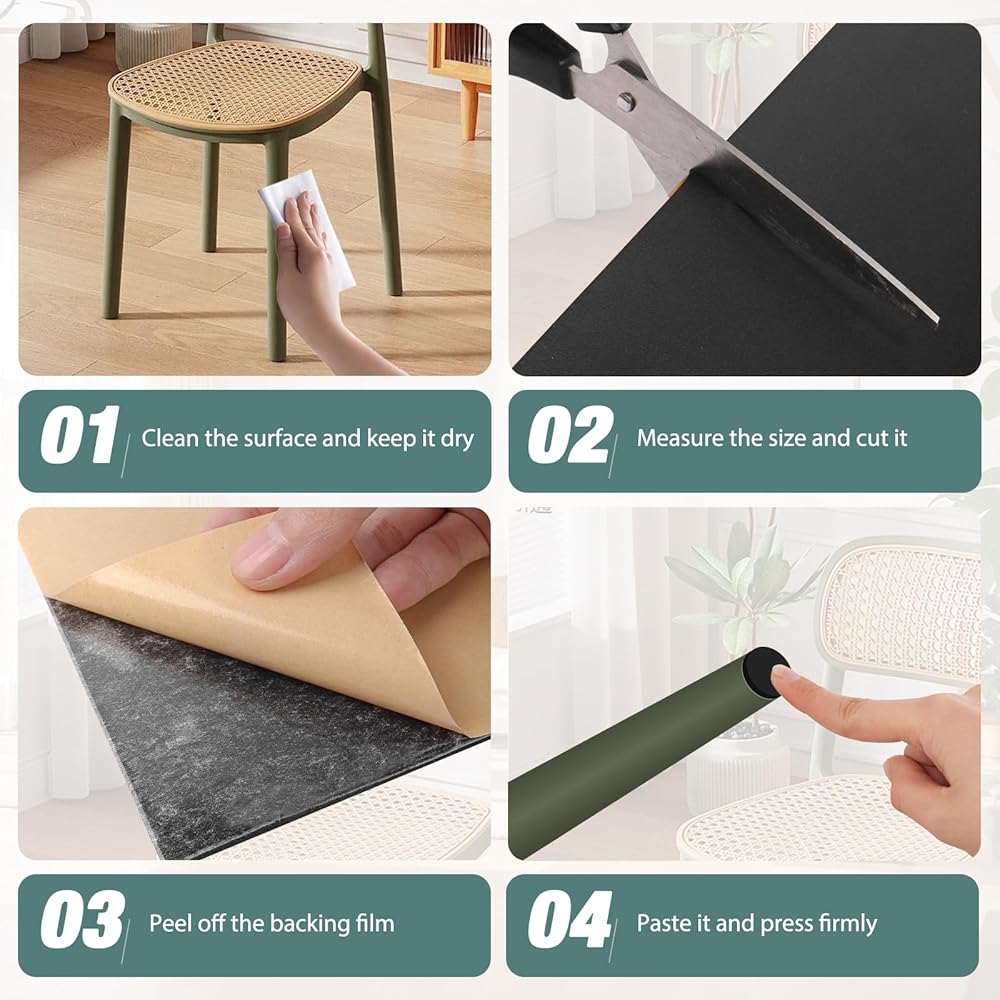 01 Clean the surface and keep it dry

02 Measure the size and cut it

03 Peel off the backing film

04 Paste it and press firmly