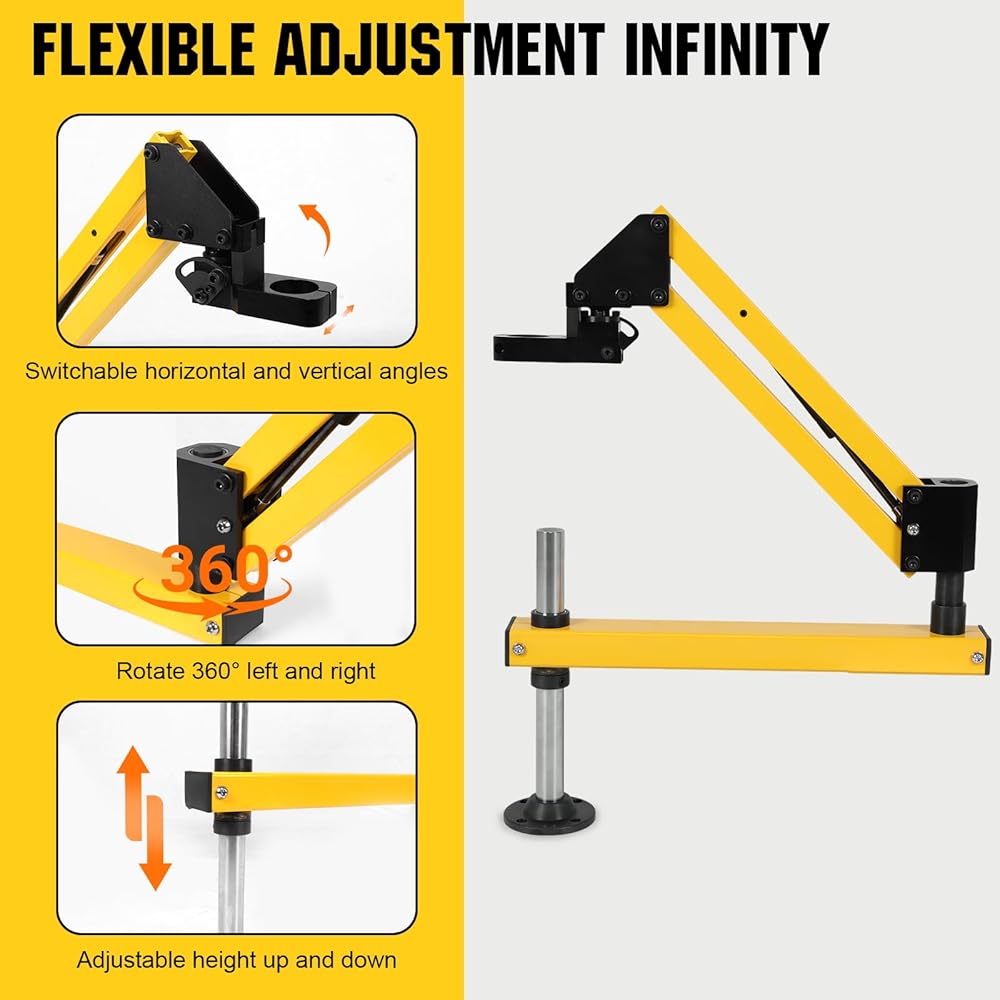 FLEXIBLE ADJUSTMENT INFINITY

Switchable horizontal and vertical angles

360°

Rotate 360° left and right

Adjustable height up and down