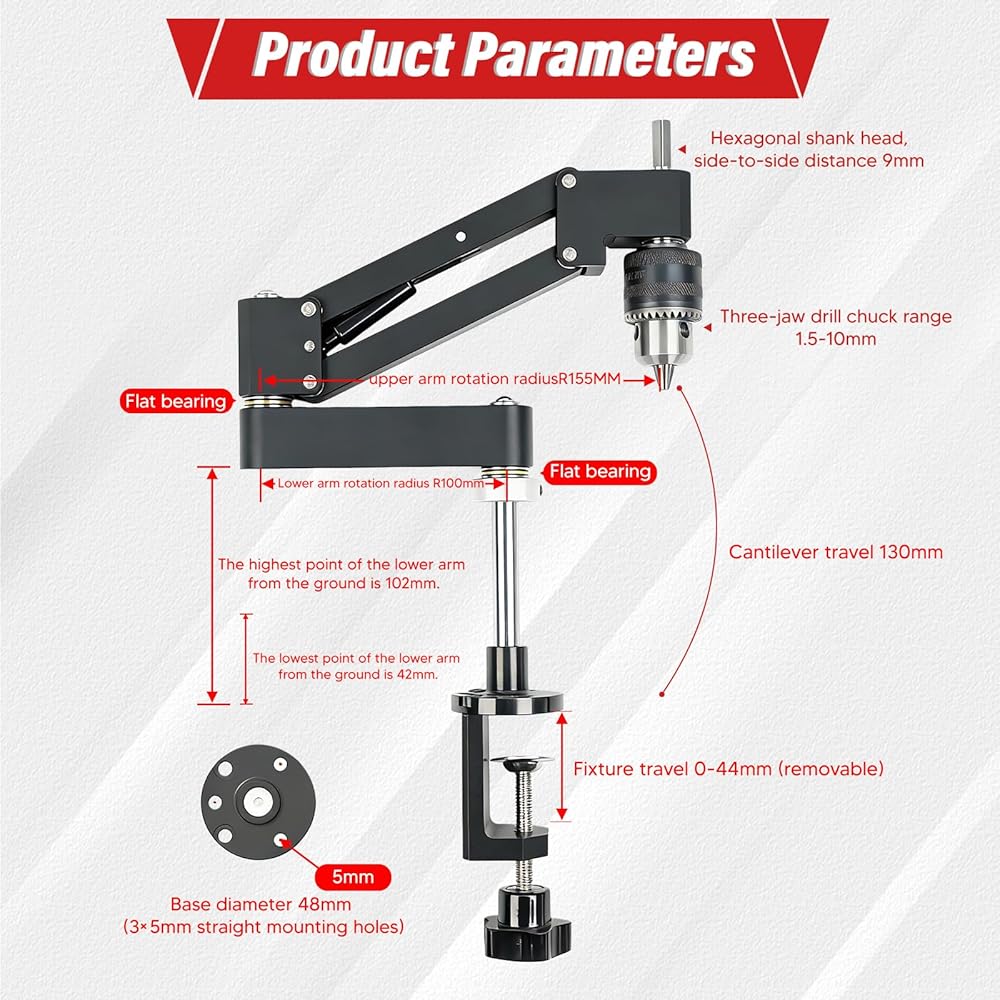 Product Parameters

Hexagonal shank head, side-to-side distance 9mm

Three-jaw drill chuck range 1.5-10mm

upper arm rotation radiusR155MM

Flat bearing

Lower arm rotation radius R100mm

Flat bearing

Cantilever travel 130mm

The highest point of the lower arm from the ground is 102mm.

The lowest point of the lower arm from the ground is 42mm.

Fixture travel 0-44mm (removable)

5mm

Base diameter 48mm (3×5mm straight mounting holes)