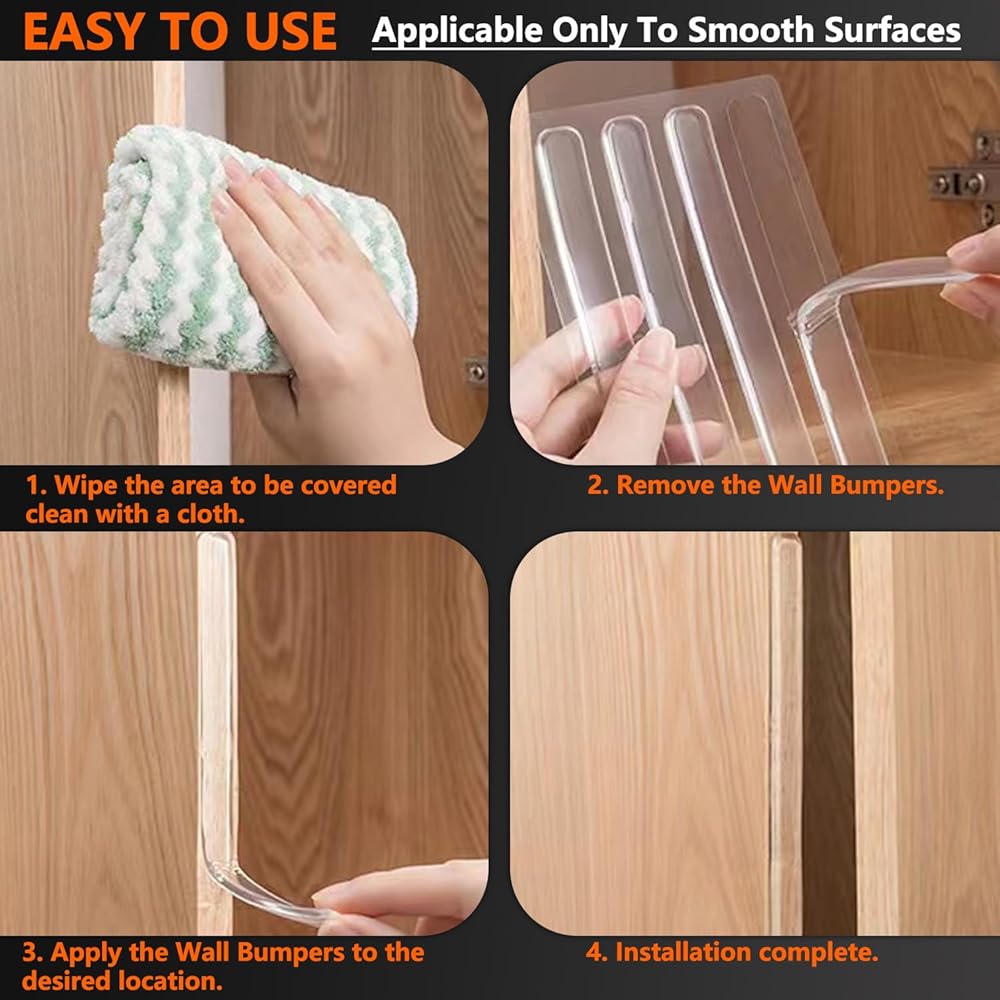 EASY TO USE Applicable Only To Smooth Surfaces

1. Wipe the area to be covered clean with a cloth.

2. Remove the Wall Bumpers.

3. Apply the Wall Bumpers to the desired location.

4. Installation complete.