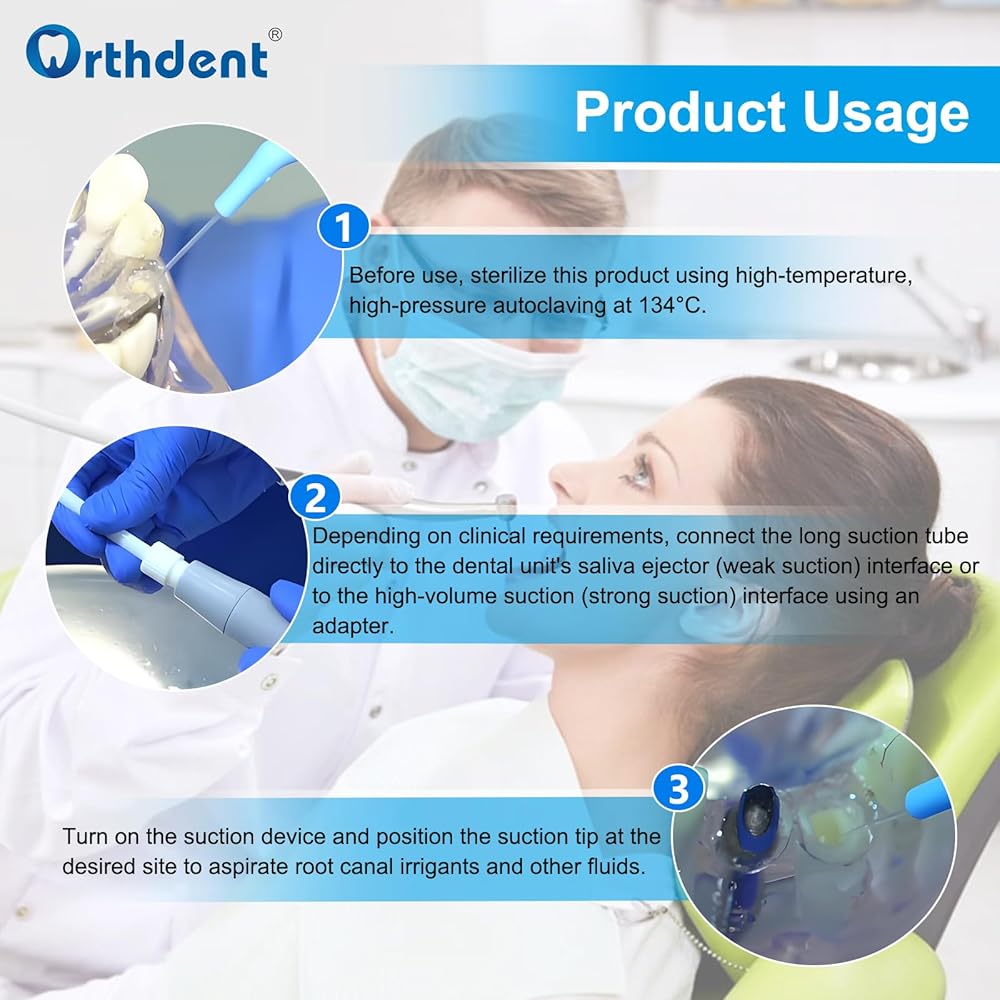 Orthdent®

Product Usage

1

Before use, sterilize this product using high-temperature, high-pressure autoclaving at 134°C.

2

Depending on clinical requirements, connect the long suction tube directly to the dental unit's saliva ejector (weak suction) interface or to the high-volume suction (strong suction) interface using an adapter.

3

Turn on the suction device and position the suction tip at the desired site to aspirate root canal irrigants and other fluids.