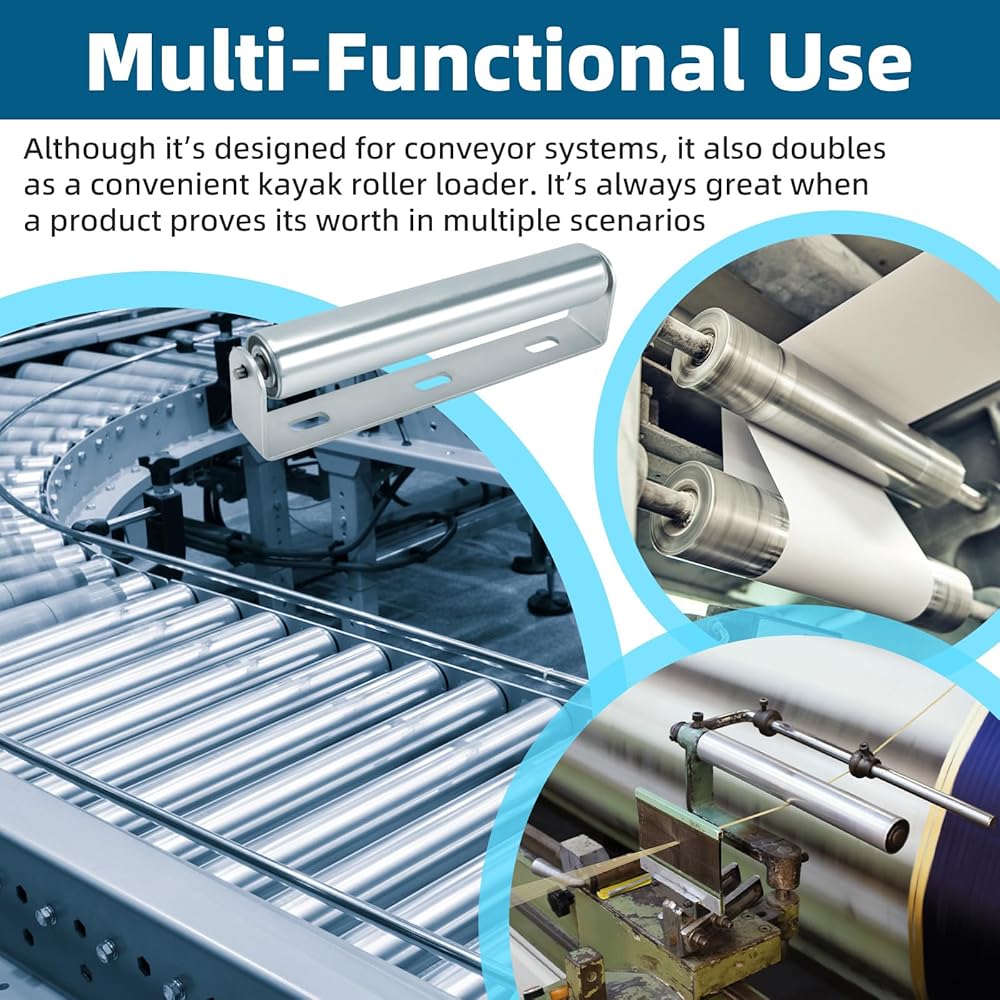 Multi-Functional Use

Although it's designed for conveyor systems, it also doubles as a convenient kayak roller loader. It's always great when a product proves its worth in multiple scenarios