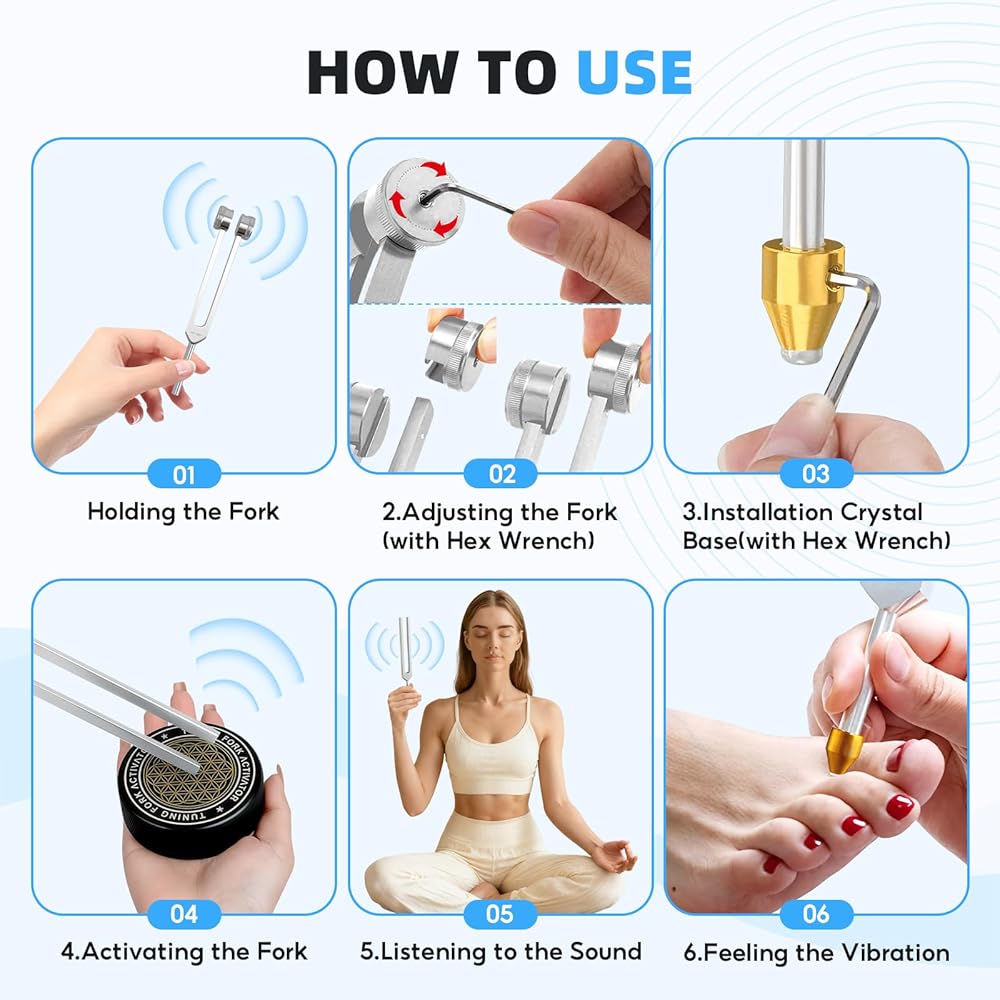 HOW TO USE

01
Holding the Fork

02
2.Adjusting the Fork (with Hex Wrench)

03
3.Installation Crystal Base(with Hex Wrench)

TUNING FORK ACTIVATOR
04
4.Activating the Fork

05
5.Listening to the Sound

06
6.Feeling the Vibration