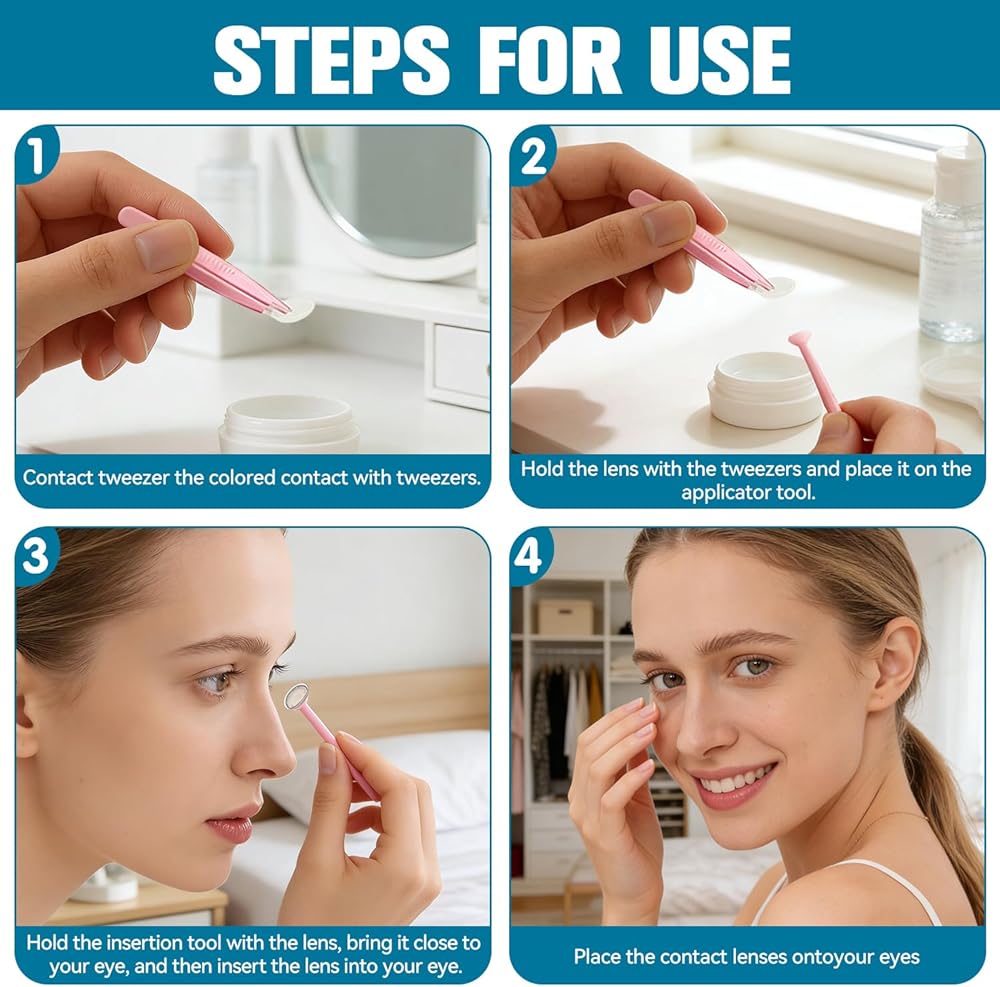 STEPS FOR USE

1

Contact tweezer the colored contact with tweezers.

2

Hold the lens with the tweezers and place it on the applicator tool.

3

Hold the insertion tool with the lens, bring it close to your eye, and then insert the lens into your eye.

4

Place the contact lenses ontoyour eyes