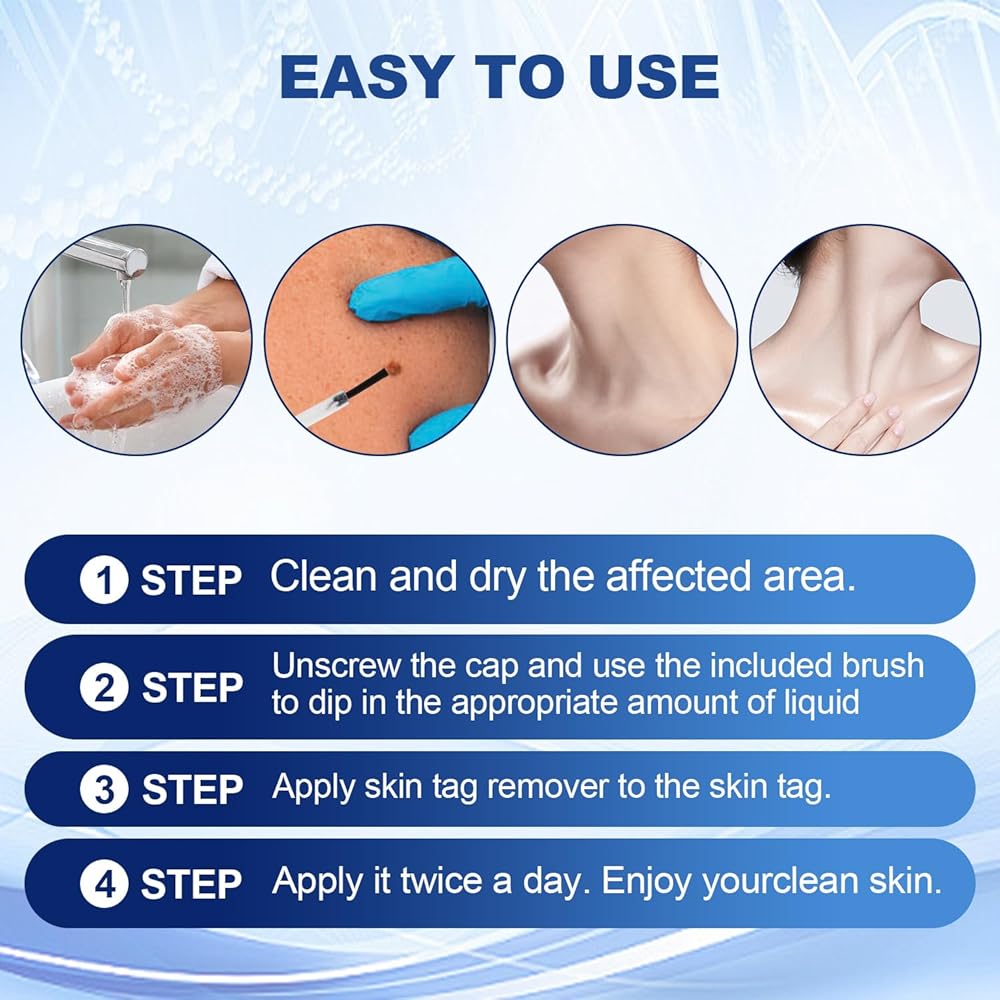 EASY TO USE

1 STEP Clean and dry the affected area.

2 STEP Unscrew the cap and use the included brush to dip in the appropriate amount of liquid

3 STEP Apply skin tag remover to the skin tag.

4 STEP Apply it twice a day. Enjoy yourclean skin.