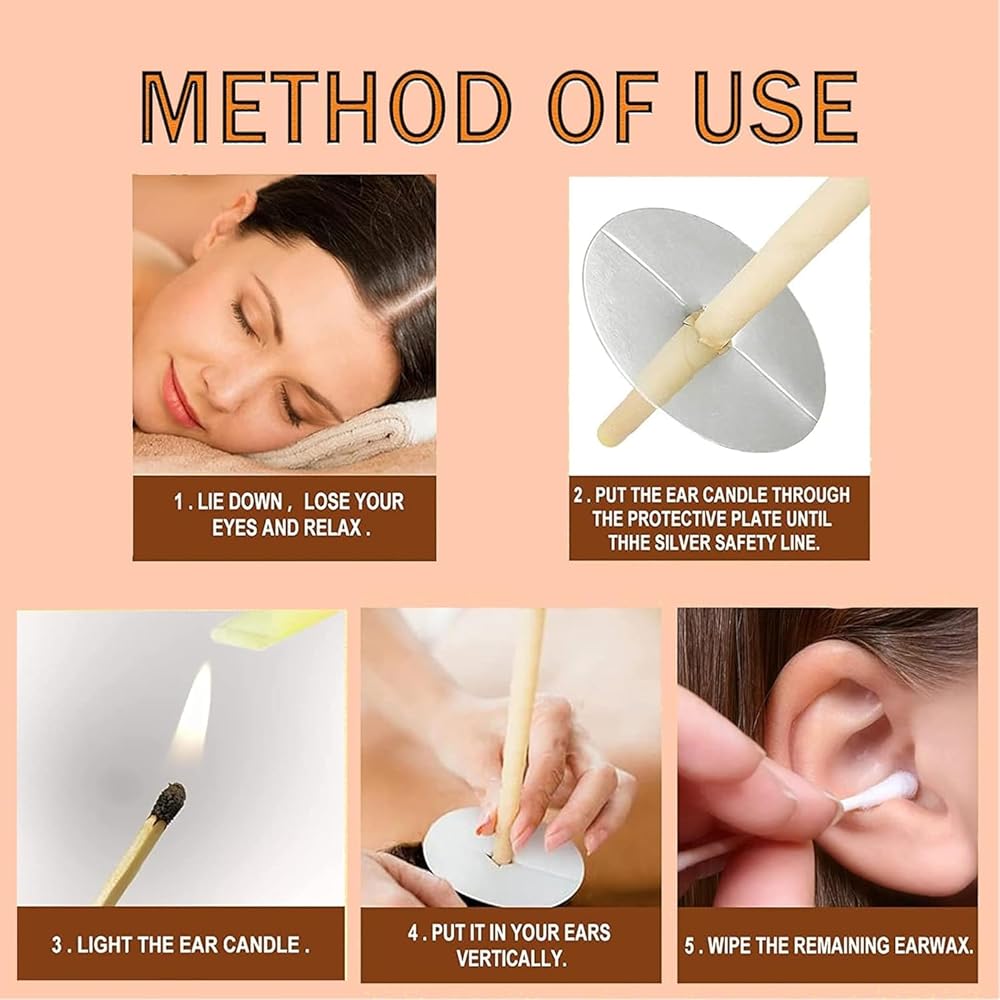 METHOD OF USE

1 . LIE DOWN , LOSE YOUR EYES AND RELAX .

2 . PUT THE EAR CANDLE THROUGH THE PROTECTIVE PLATE UNTIL THHE SILVER SAFETY LINE.

3 . LIGHT THE EAR CANDLE .

4 . PUT IT IN YOUR EARS VERTICALLY.

5 . WIPE THE REMAINING EARWAX.