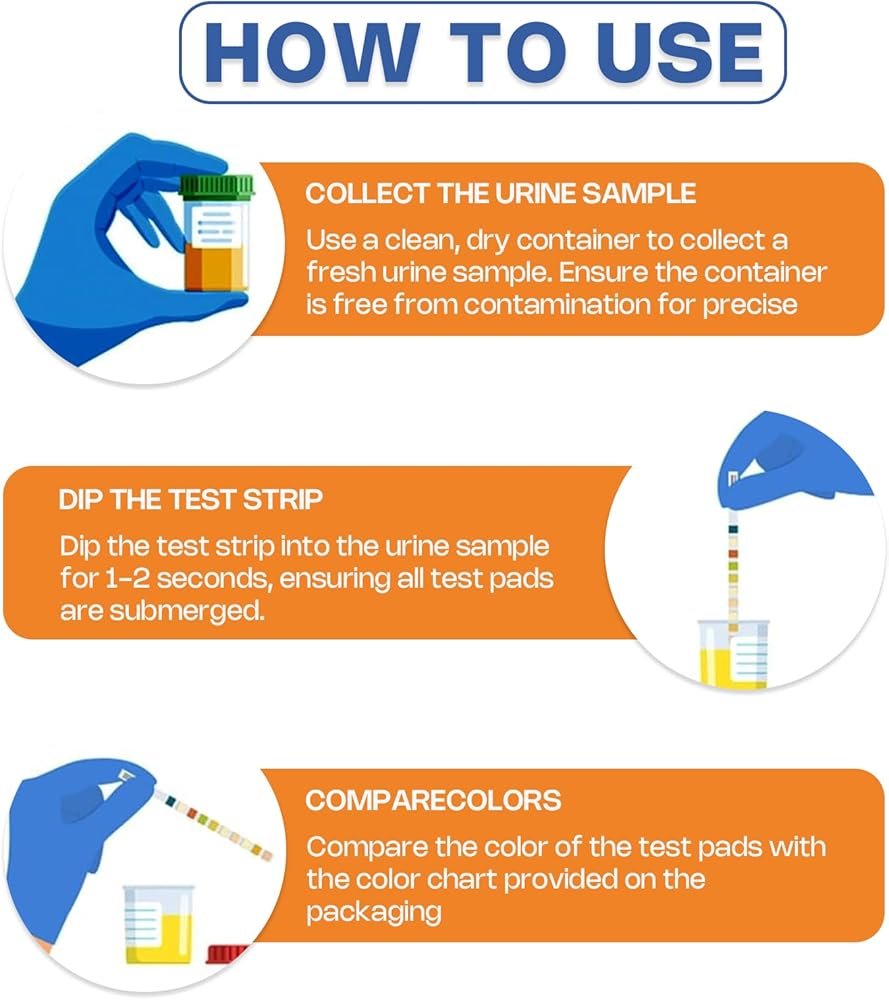 HOW TO USE

COLLECT THE URINE SAMPLE

Use a clean, dry container to collect a fresh urine sample. Ensure the container is free from contamination for precise

DIP THE TEST STRIP

Dip the test strip into the urine sample for 1-2 seconds, ensuring all test pads are submerged.

COMPARECOLORS

Compare the color of the test pads with the color chart provided on the packaging