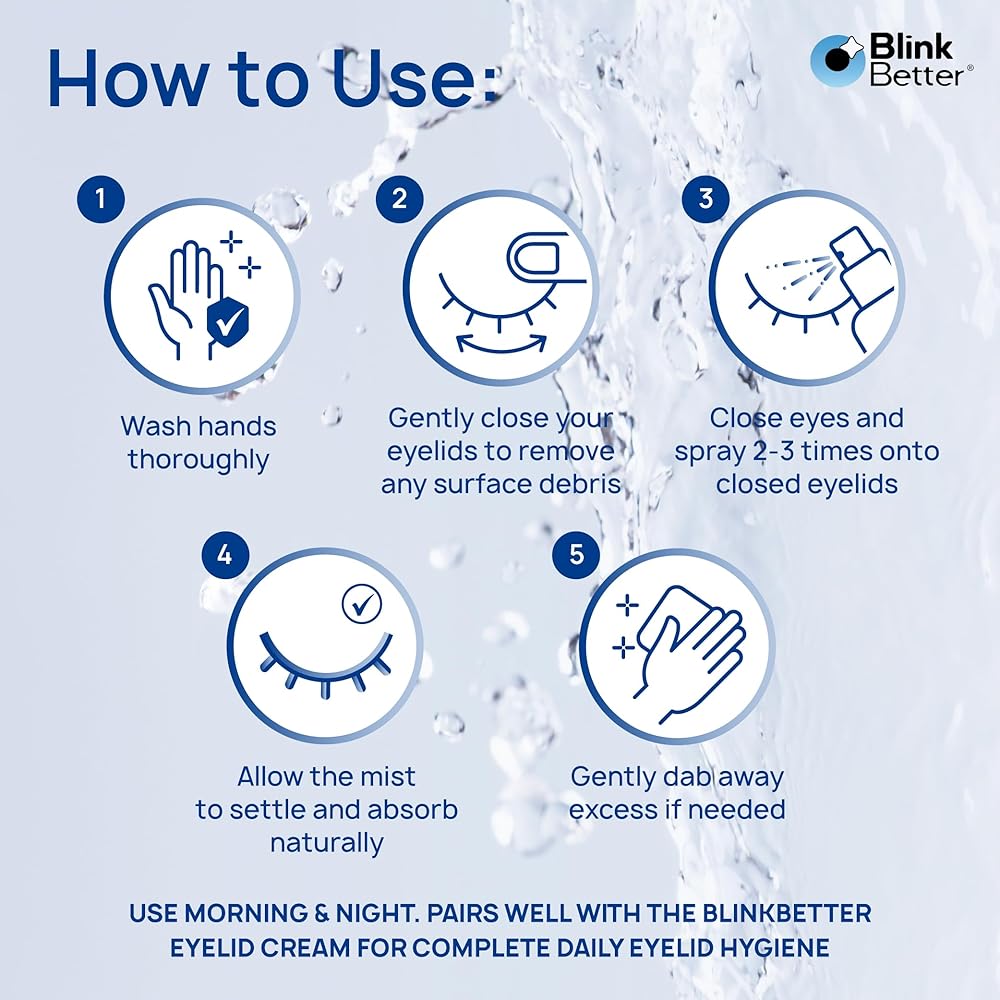 How to Use:

Blink Better®

1

Wash hands thoroughly

2

Gently close your eyelids to remove any surface debris

3

Close eyes and spray 2-3 times onto closed eyelids

4

Allow the mist to settle and absorb naturally

5

Gently dab away excess if needed

USE MORNING & NIGHT. PAIRS WELL WITH THE BLINKBETTER EYELID CREAM FOR COMPLETE DAILY EYELID HYGIENE