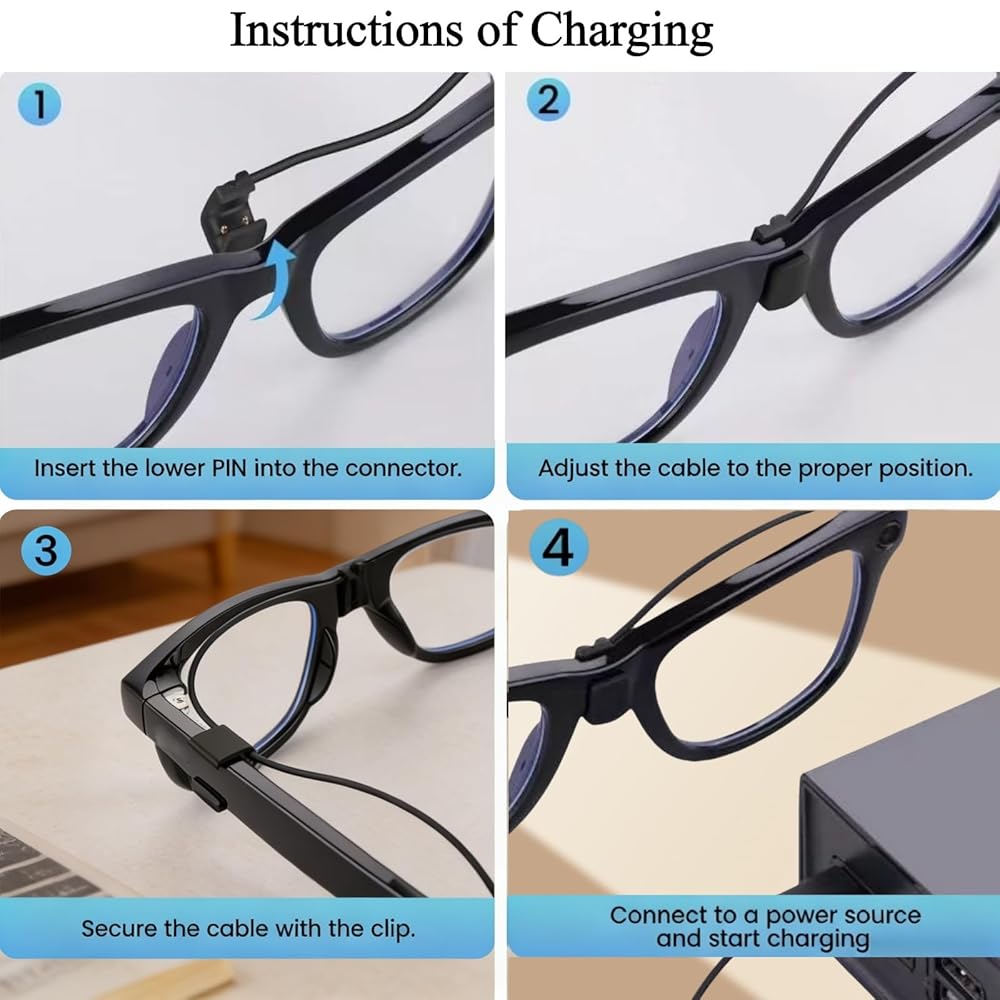 Instructions of Charging

1

Insert the lower PIN into the connector.

2

Adjust the cable to the proper position.

3

Secure the cable with the clip.

4

Connect to a power source and start charging