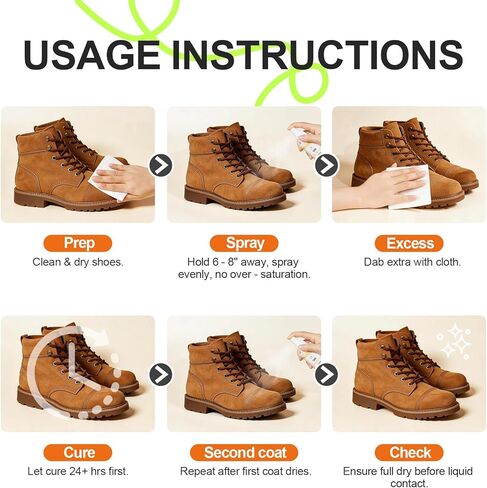 USAGE INSTRUCTIONS

Prep
Clean & dry shoes.

Spray
Hold 6 - 8" away, spray evenly, no over - saturation.

Excess
Dab extra with cloth.

Cure
Let cure 24+ hrs first.

Second coat
Repeat after first coat dries.

Check
Ensure full dry before liquid contact.