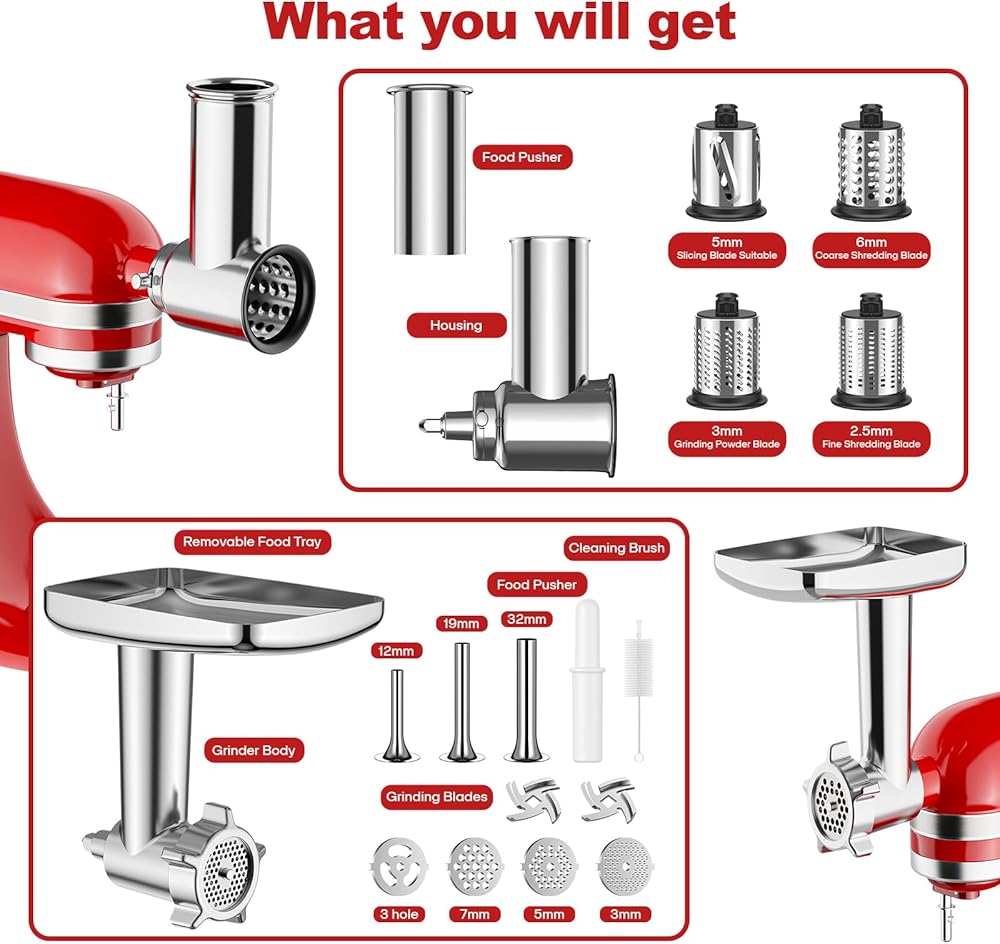 What you will get

Food Pusher

Housing

5mm
Slicing Blade Suitable

6mm
Coarse Shredding Blade

3mm
Grinding Powder Blade

2.5mm
Fine Shredding Blade

Removable Food Tray

Cleaning Brush

Food Pusher

12mm

19mm

32mm

Grinder Body

Grinding Blades

3 hole

7mm

5mm

3mm