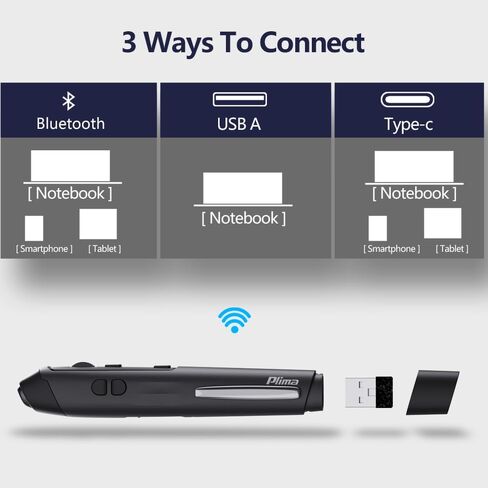 3 Ways To Connect

Bluetooth

[ Notebook ]

[ Smartphone ] [ Tablet ]

USB A

[ Notebook ]

Type-c

[ Notebook ]

[ Smartphone ] [ Tablet ]

Plima