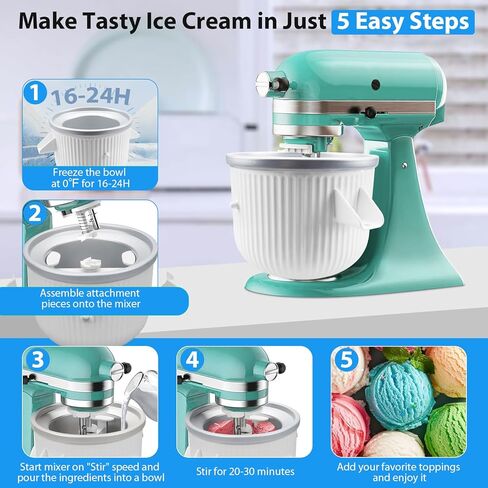 Make Tasty Ice Cream in Just 5 Easy Steps

1 16-24H

Freeze the bowl at 0°F for 16-24H

2

Assemble attachment pieces onto the mixer

3

Start mixer on "Stir" speed and pour the ingredients into a bowl

4

Stir for 20-30 minutes

5

Add your favorite toppings and enjoy it