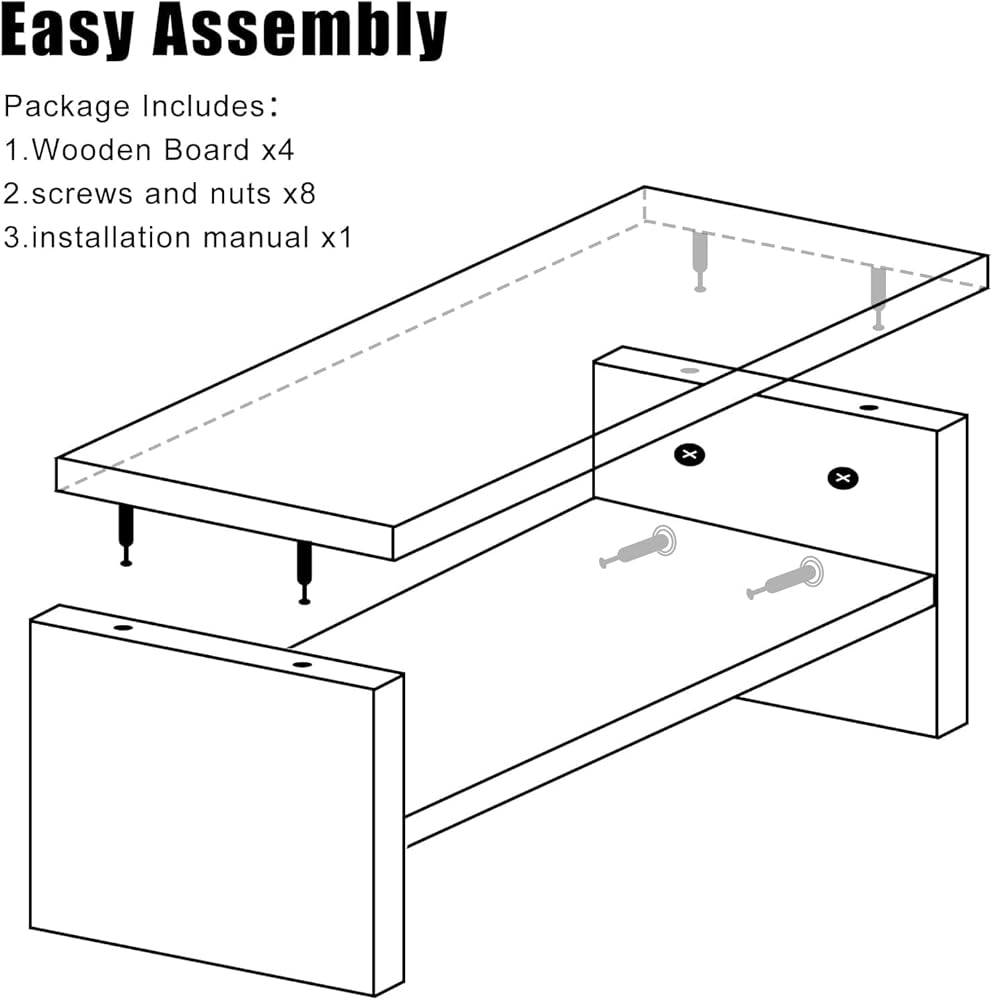 Easy Assembly

Package Includes:
1.Wooden Board x4
2.screws and nuts x8
3.installation manual x1