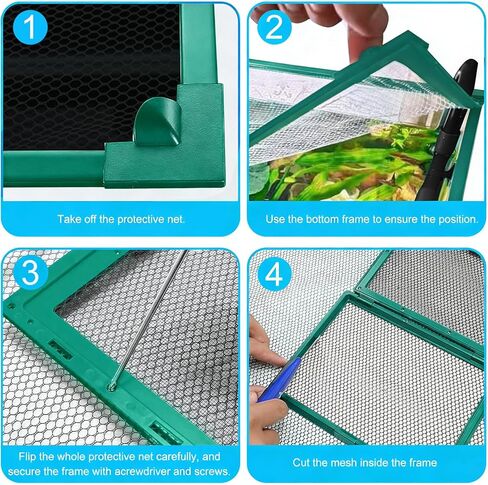 1

Take off the protective net.

2

Use the bottom frame to ensure the position.

3

Flip the whole protective net carefully, and secure the frame with acrewdriver and screws.

4

Cut the mesh inside the frame