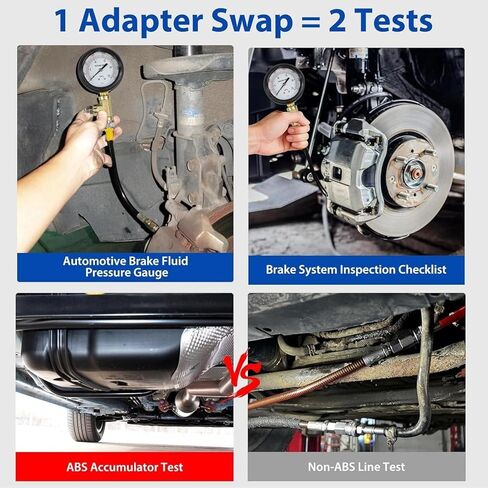 1 Adapter Swap = 2 Tests

Automotive Brake Fluid Pressure Gauge

Brake System Inspection Checklist

VS

ABS Accumulator Test

Non-ABS Line Test