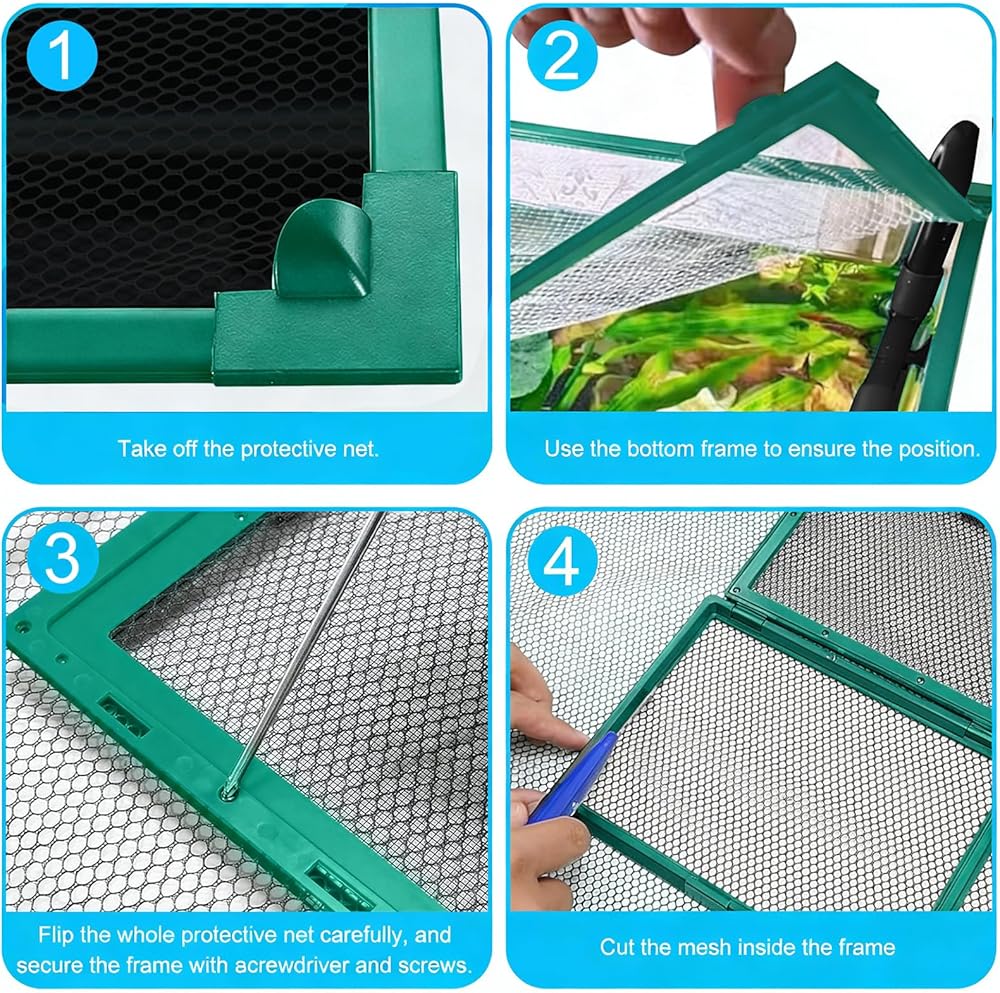 1

Take off the protective net.

2

Use the bottom frame to ensure the position.

3

Flip the whole protective net carefully, and secure the frame with acrewdriver and screws.

4

Cut the mesh inside the frame