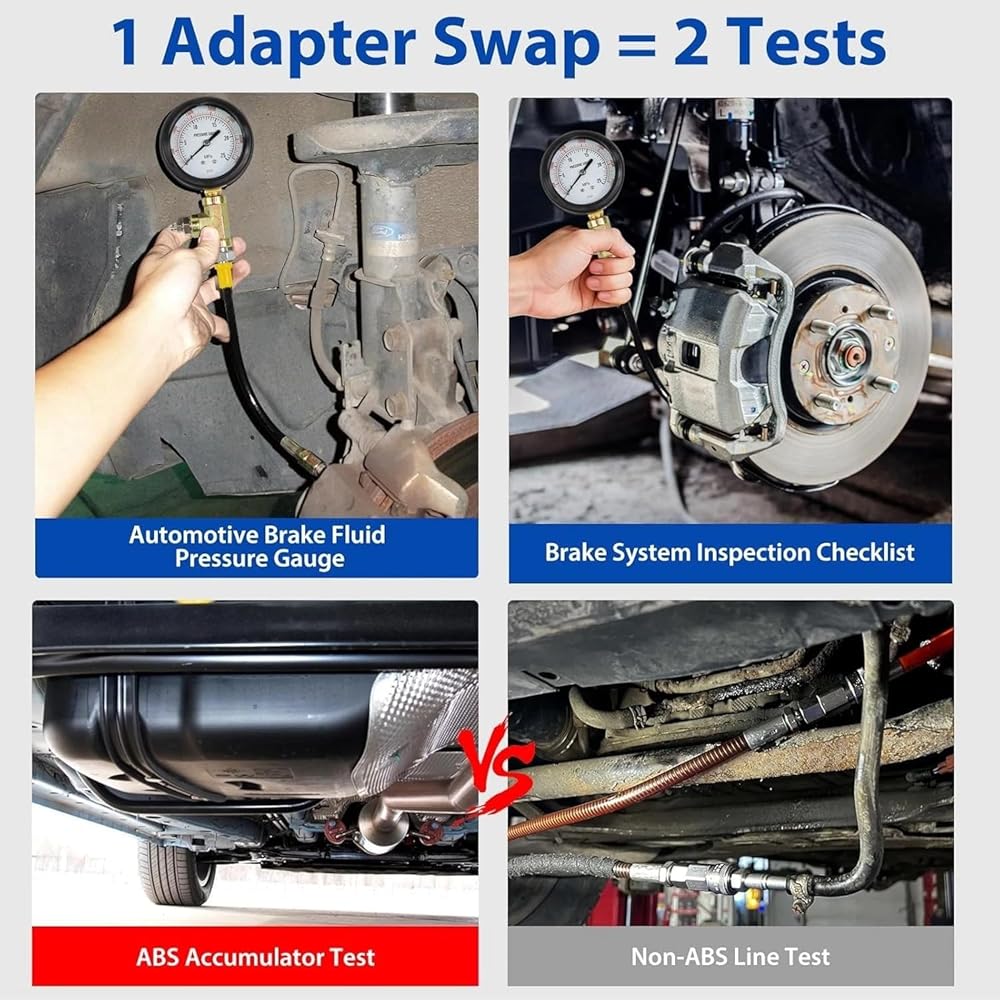 1 Adapter Swap = 2 Tests

Automotive Brake Fluid Pressure Gauge

Brake System Inspection Checklist

VS

ABS Accumulator Test

Non-ABS Line Test