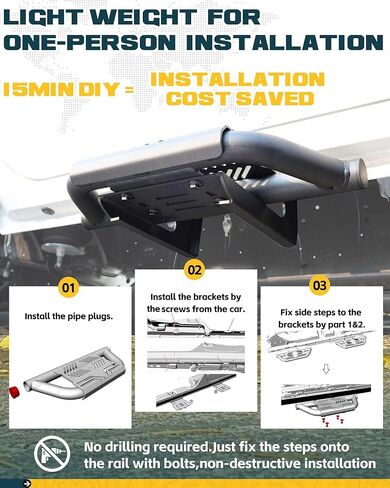 LIGHT WEIGHT FOR ONE-PERSON INSTALLATION

15MIN DIY = INSTALLATION COST SAVED

01

Install the pipe plugs.

02

Install the brackets by the screws from the car.

03

Fix side steps to the brackets by part 1&2.

No drilling required.Just fix the steps onto the rail with bolts,non-destructive installation