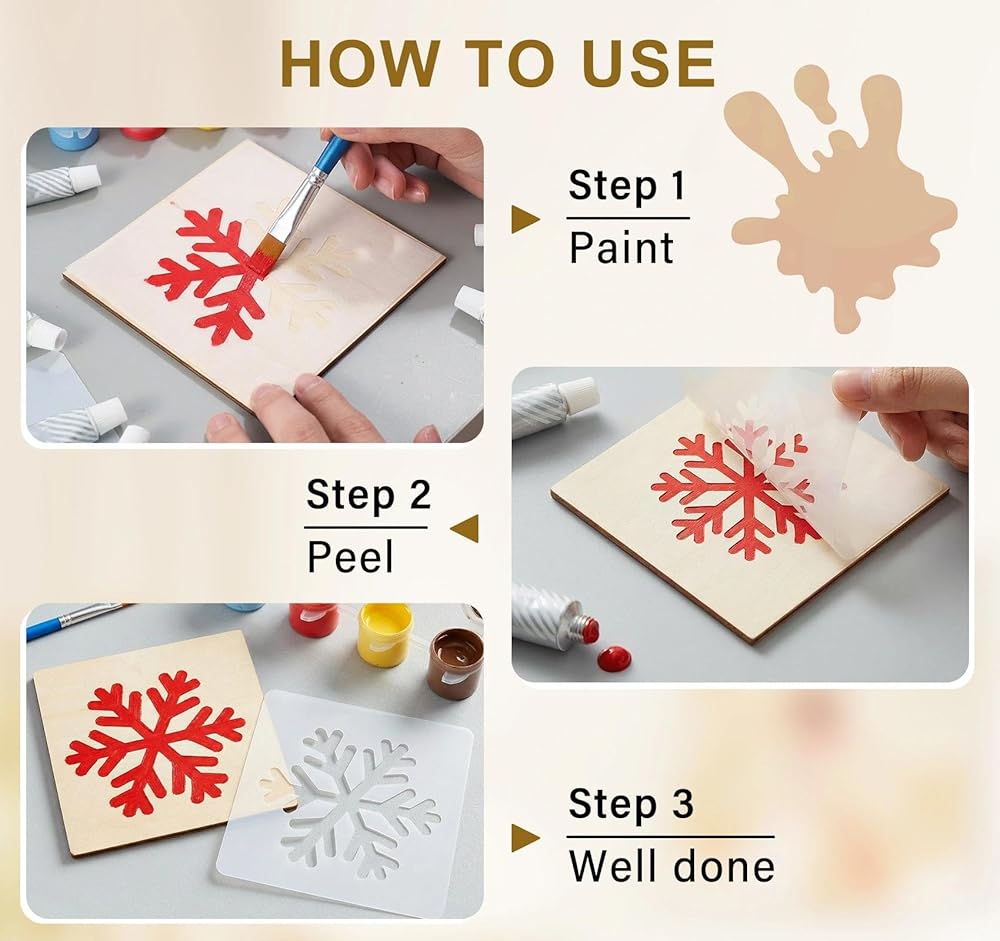 HOW TO USE

Step 1
Paint

Step 2
Peel

Step 3
Well done