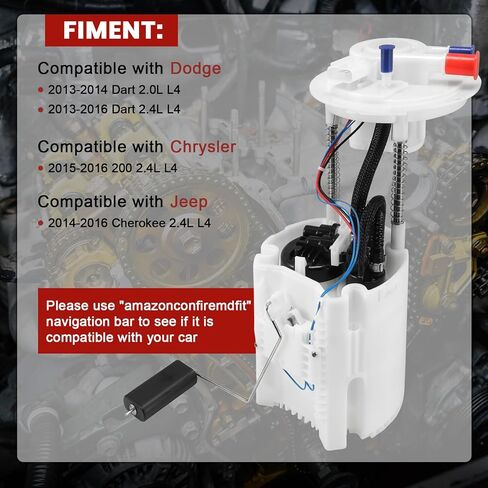 FIMENT:

Compatible with Dodge
• 2013-2014 Dart 2.0L L4
• 2013-2016 Dart 2.4L L4

Compatible with Chrysler
• 2015-2016 200 2.4L L4

Compatible with Jeep
• 2014-2016 Cherokee 2.4L L4

Please use "amazonconfiremdfit" navigation bar to see if it is compatible with your car