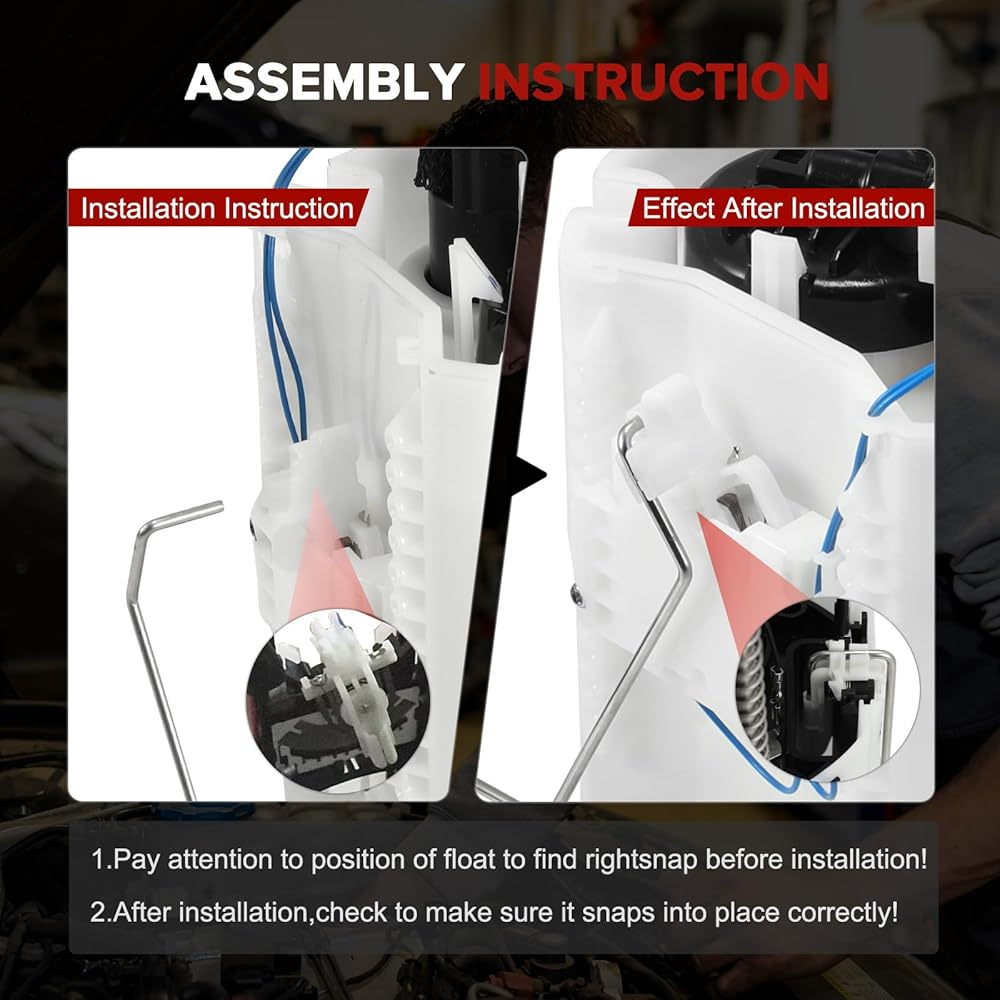 ASSEMBLY INSTRUCTION

Installation Instruction

Effect After Installation

1.Pay attention to position of float to find rightsnap before installation!

2.After installation,check to make sure it snaps into place correctly!