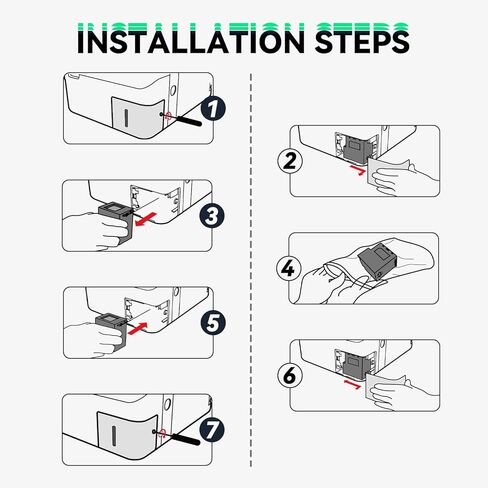 INSTALLATION STEPS

1

3

5

7

2

4

6