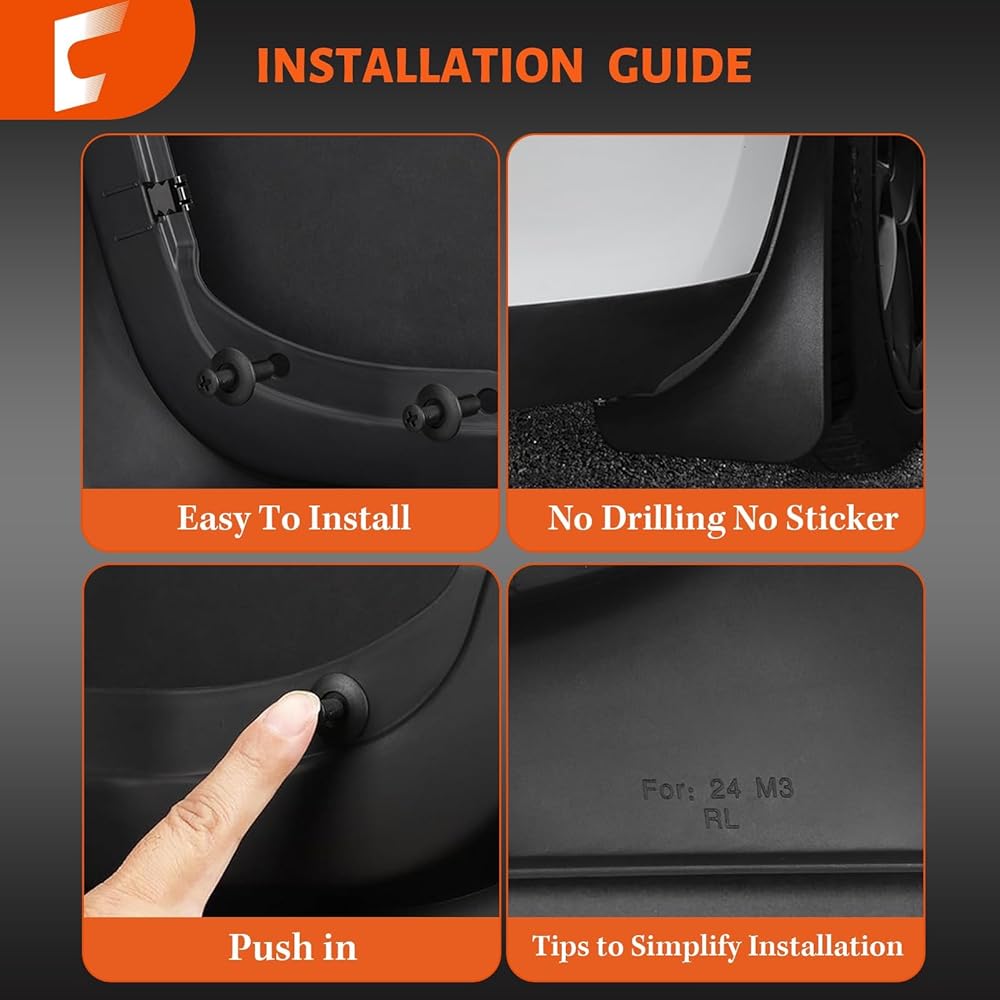 INSTALLATION GUIDE

Easy To Install

No Drilling No Sticker

Push in

For: 24 M3
RL

Tips to Simplify Installation