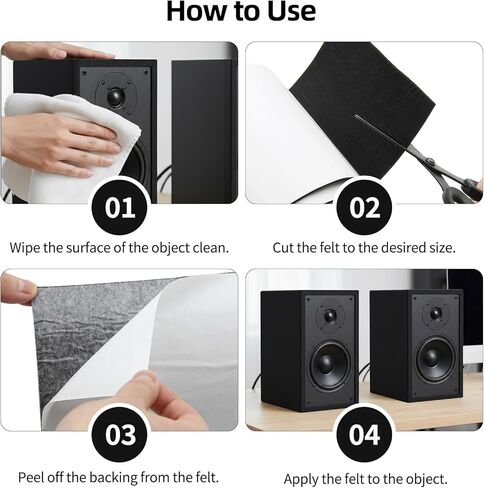 How to Use

01

Wipe the surface of the object clean.

02

Cut the felt to the desired size.

03

Peel off the backing from the felt.

04

Apply the felt to the object.