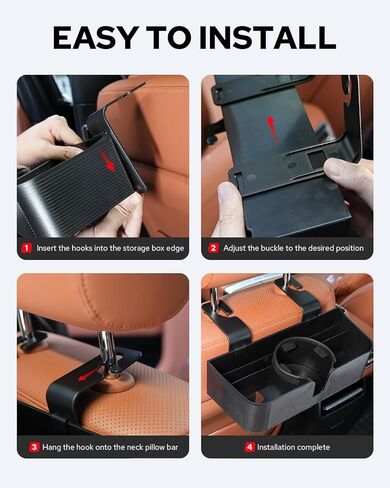 EASY TO INSTALL

1 Insert the hooks into the storage box edge

2 Adjust the buckle to the desired position

3 Hang the hook onto the neck pillow bar

4 Installation complete