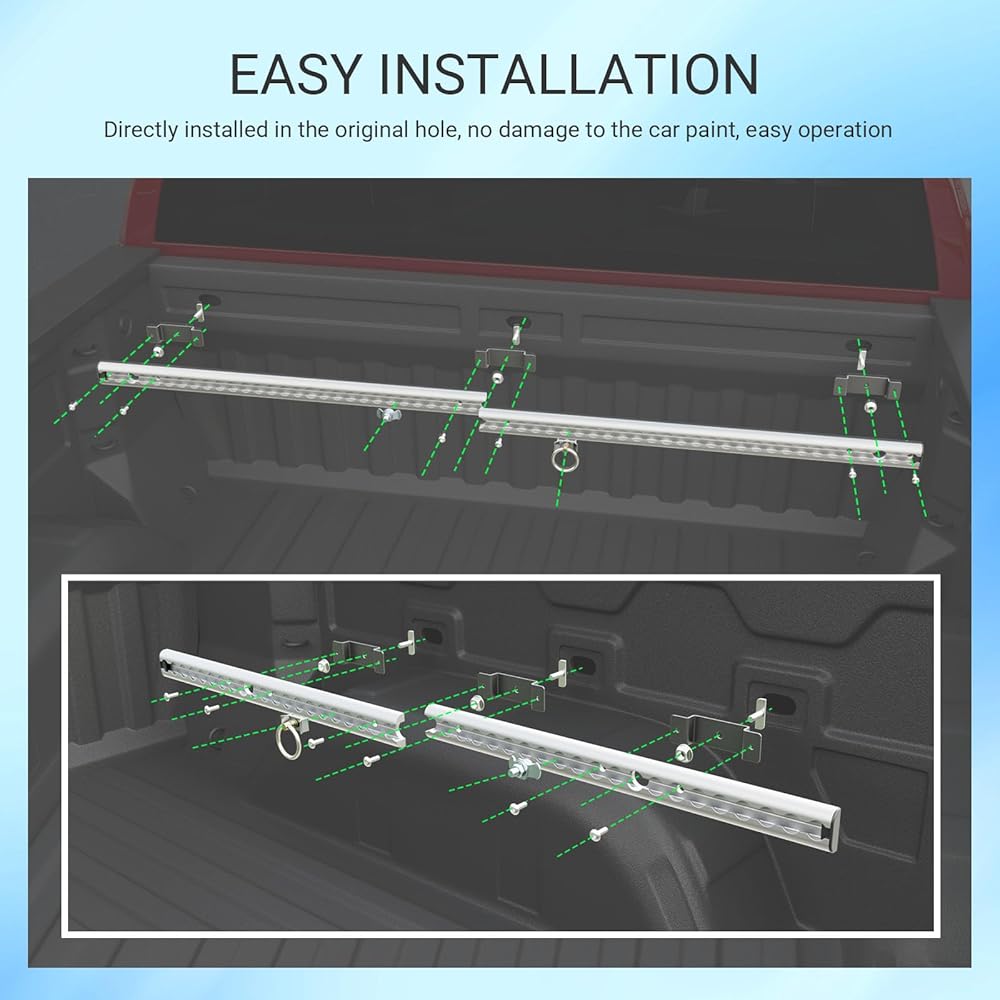 EASY INSTALLATION

Directly installed in the original hole, no damage to the car paint, easy operation