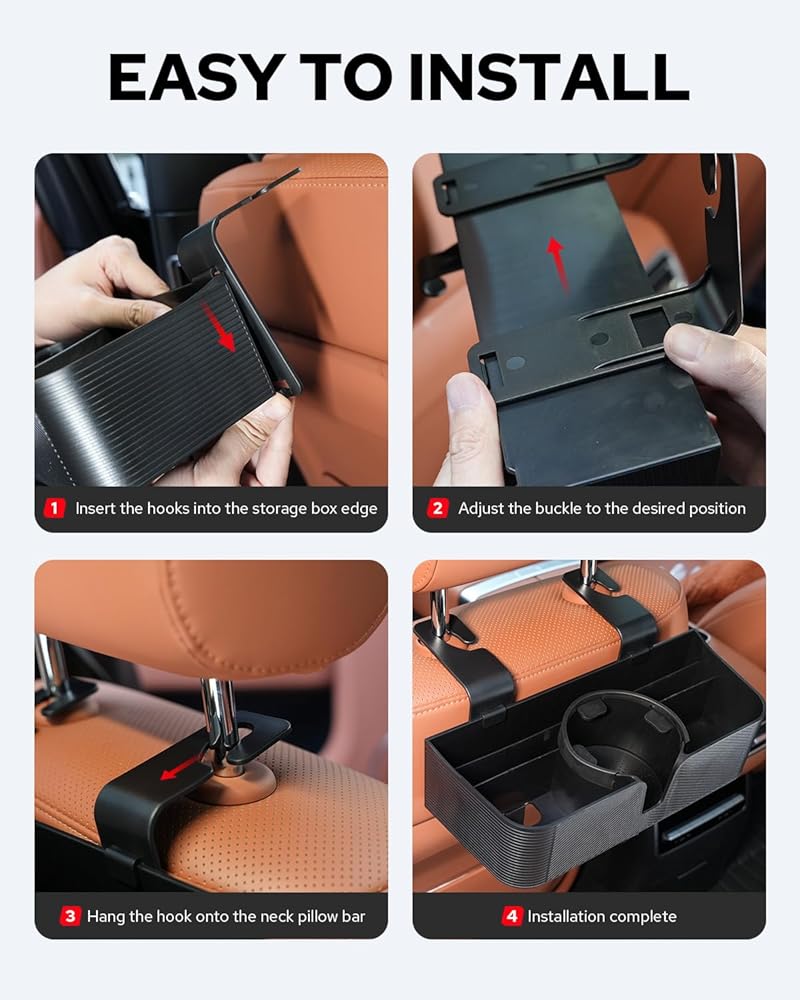 EASY TO INSTALL

1 Insert the hooks into the storage box edge

2 Adjust the buckle to the desired position

3 Hang the hook onto the neck pillow bar

4 Installation complete