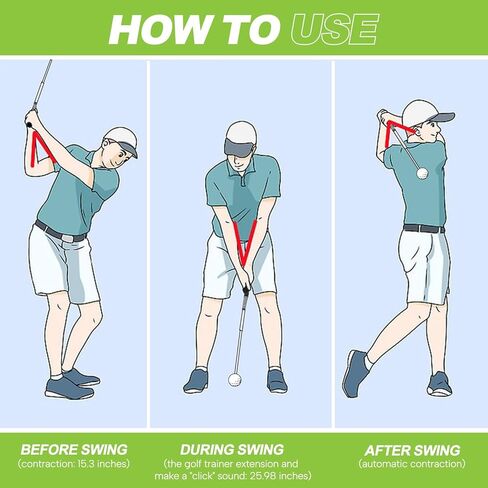 HOW TO USE

BEFORE SWING
(contraction: 15.3 inches)

DURING SWING
(the golf trainer extension and make a "click" sound: 25.98 inches)

AFTER SWING
(automatic contraction)