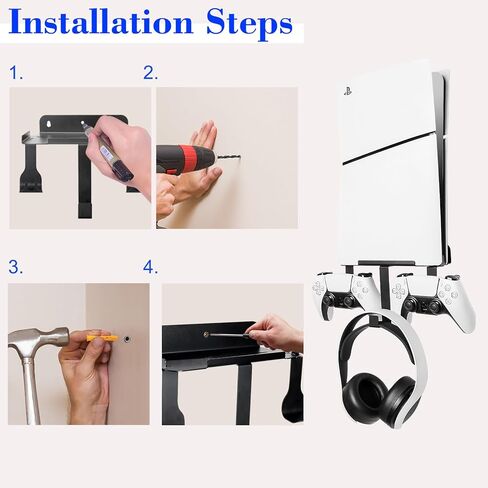 Installation Steps

1.

2.

3.

4.