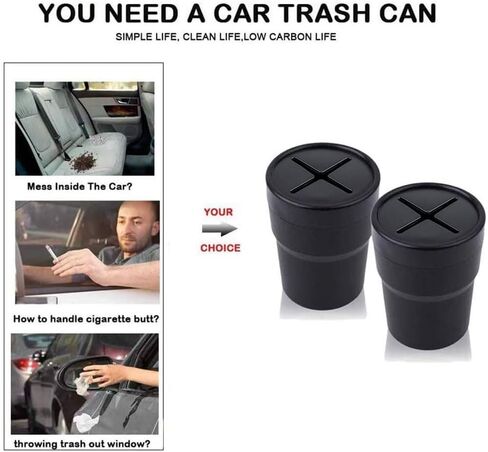 YOU NEED A CAR TRASH CAN

SIMPLE LIFE, CLEAN LIFE,LOW CARBON LIFE

Mess Inside The Car?

How to handle cigarette butt?

throwing trash out window?

YOUR

CHOICE