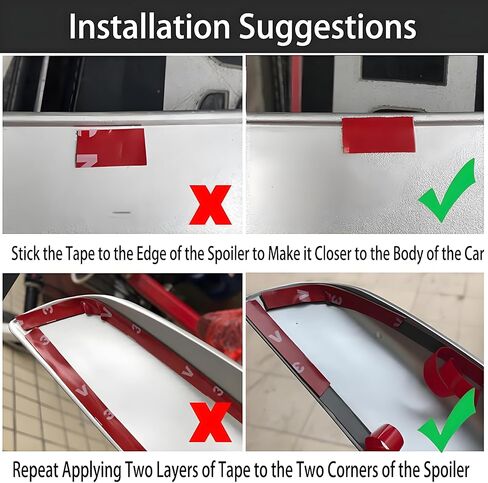 Installation Suggestions

Stick the Tape to the Edge of the Spoiler to Make it Closer to the Body of the Car

Repeat Applying Two Layers of Tape to the Two Corners of the Spoiler