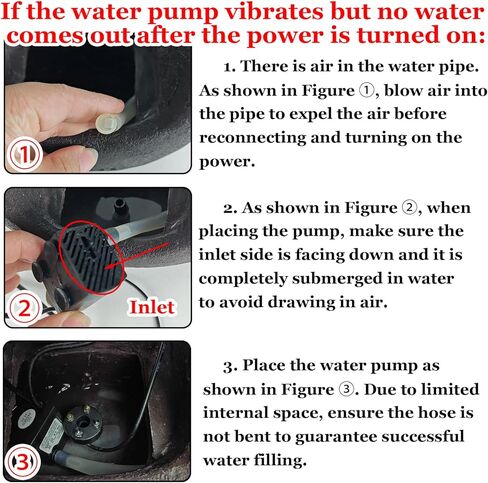 If the water pump vibrates but no water comes out after the power is turned on:

①

1. There is air in the water pipe. As shown in Figure ①, blow air into the pipe to expel the air before reconnecting and turning on the power.

②

Inlet

2. As shown in Figure ②, when placing the pump, make sure the inlet side is facing down and it is completely submerged in water to avoid drawing in air.

③

3. Place the water pump as shown in Figure ③. Due to limited internal space, ensure the hose is not bent to guarantee successful water filling.