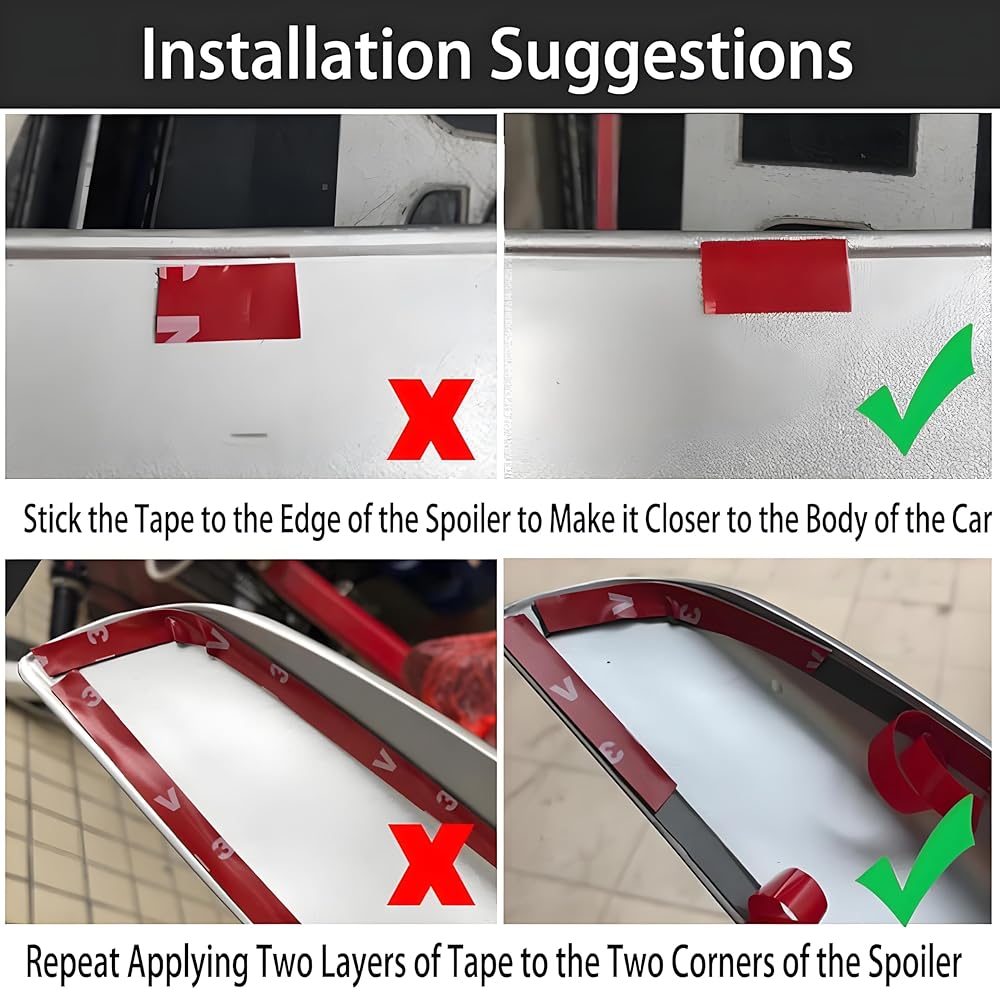 Installation Suggestions

Stick the Tape to the Edge of the Spoiler to Make it Closer to the Body of the Car

Repeat Applying Two Layers of Tape to the Two Corners of the Spoiler