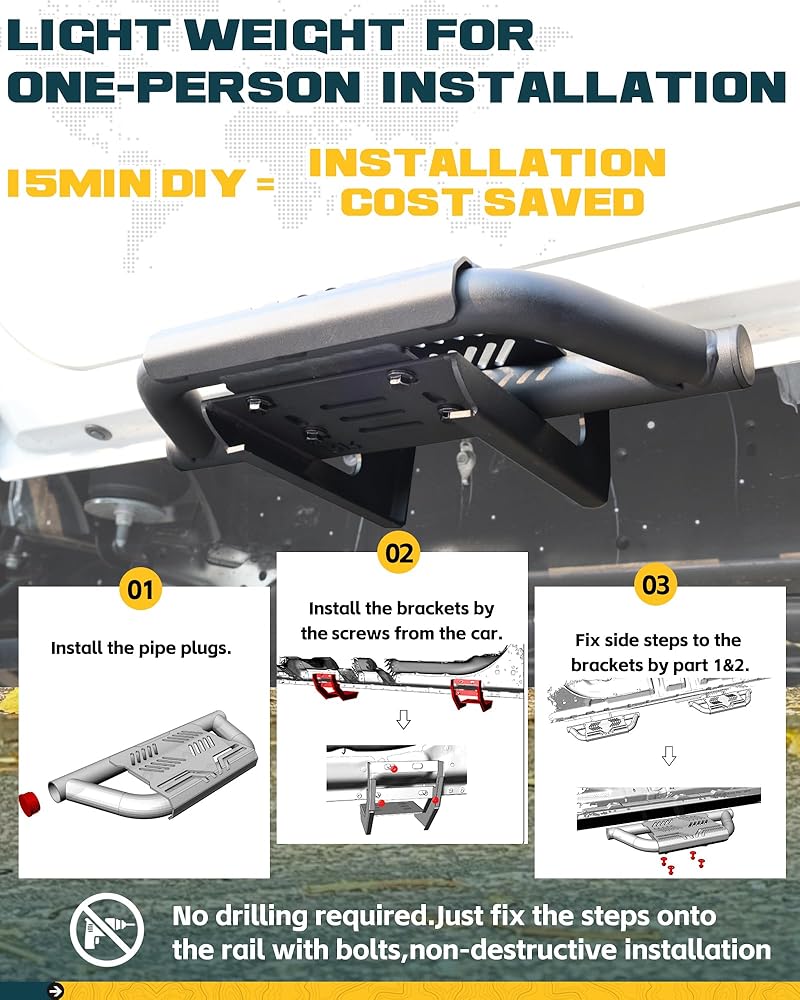 LIGHT WEIGHT FOR ONE-PERSON INSTALLATION

15MIN DIY = INSTALLATION COST SAVED

01

Install the pipe plugs.

02

Install the brackets by the screws from the car.

03

Fix side steps to the brackets by part 1&2.

No drilling required.Just fix the steps onto the rail with bolts,non-destructive installation