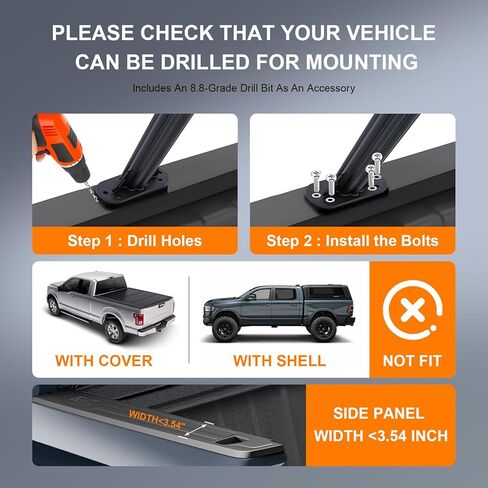 PLEASE CHECK THAT YOUR VEHICLE CAN BE DRILLED FOR MOUNTING

Includes An 8.8-Grade Drill Bit As An Accessory

Step 1 : Drill Holes

Step 2 : Install the Bolts

WITH COVER

WITH SHELL

NOT FIT

WIDTH<3.54"

SIDE PANEL WIDTH <3.54 INCH