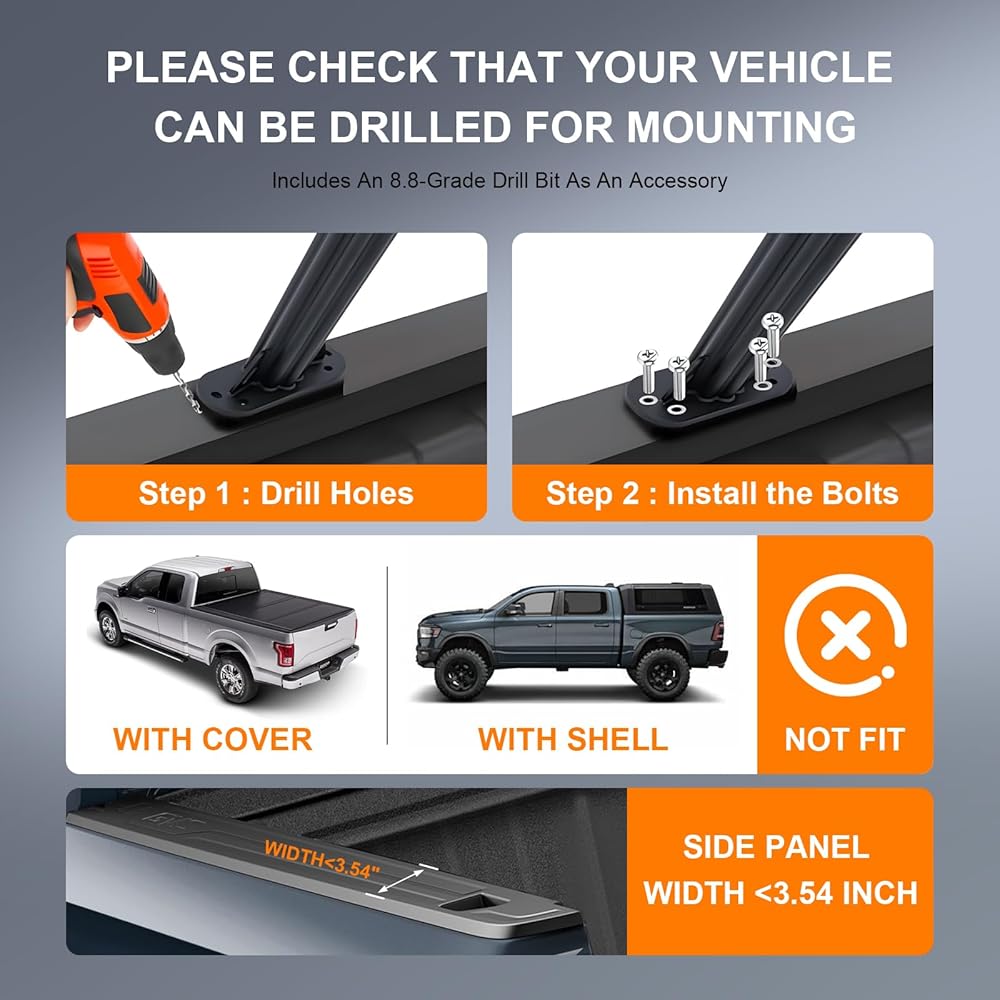 PLEASE CHECK THAT YOUR VEHICLE CAN BE DRILLED FOR MOUNTING

Includes An 8.8-Grade Drill Bit As An Accessory

Step 1 : Drill Holes

Step 2 : Install the Bolts

WITH COVER

WITH SHELL

NOT FIT

WIDTH<3.54"

SIDE PANEL WIDTH <3.54 INCH