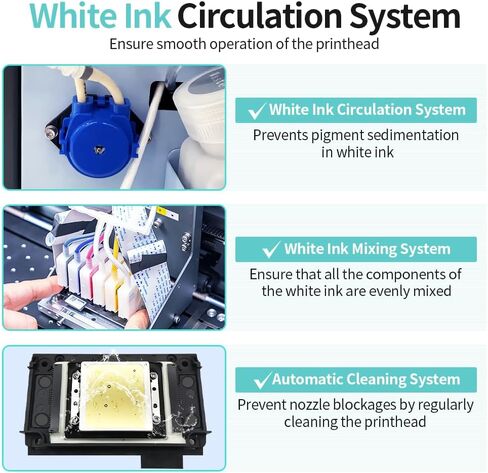 White Ink Circulation System
Ensure smooth operation of the printhead

✓ White Ink Circulation System
Prevents pigment sedimentation in white ink

✓ White Ink Mixing System
Ensure that all the components of the white ink are evenly mixed

✓ Automatic Cleaning System
Prevent nozzle blockages by regularly cleaning the printhead