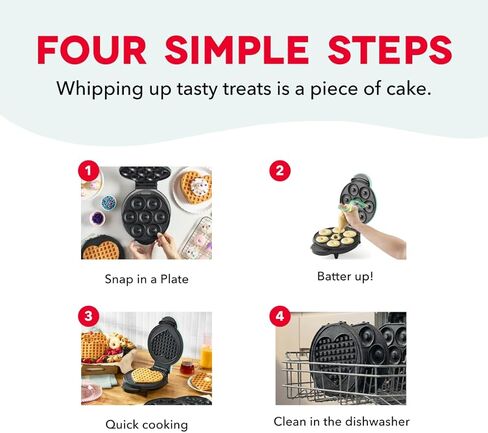 FOUR SIMPLE STEPS

Whipping up tasty treats is a piece of cake.

1

Snap in a Plate

2

Batter up!

3

Quick cooking

4

Clean in the dishwasher